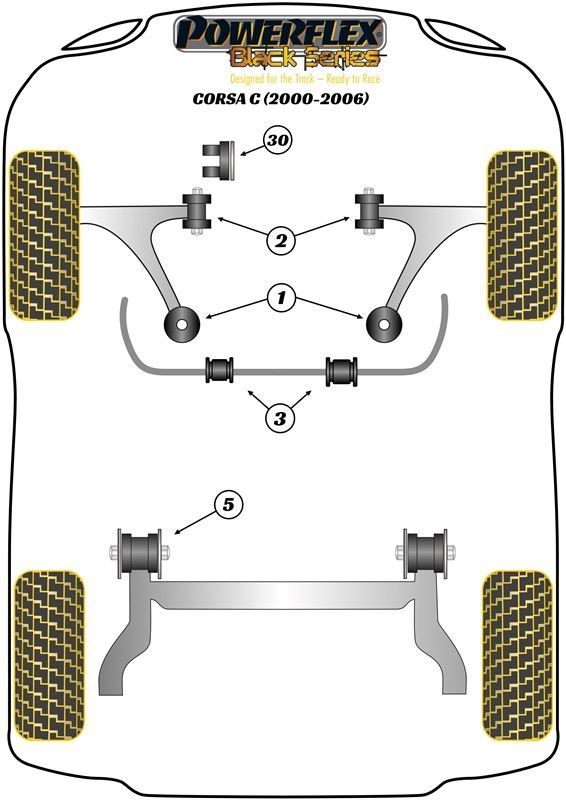 POWERFLEX
Black Series
Designed for the Track – Ready to Race

CORSA C (2000-2006)

30

2

1

3

5