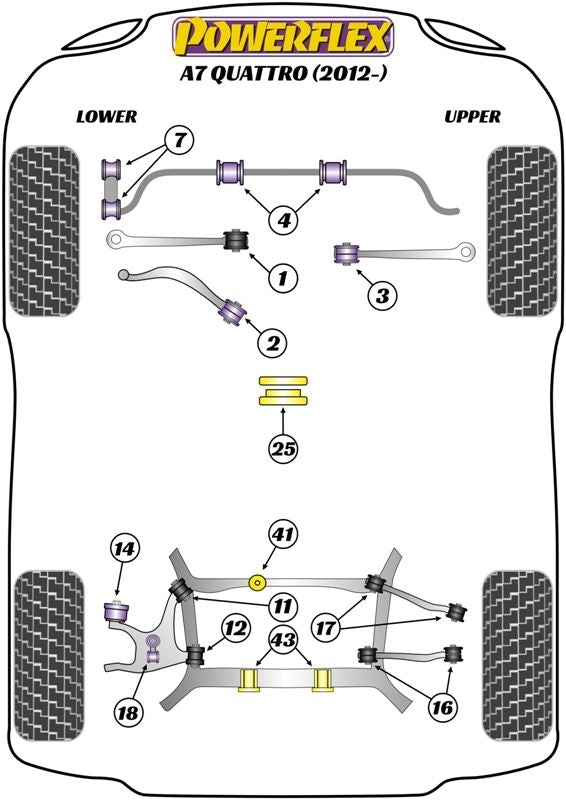 POWERFLEX
A7 QUATTRO (2012-)

LOWER

UPPER

7

4

1

3

2

25

41

14

11

12

17

43

18

16