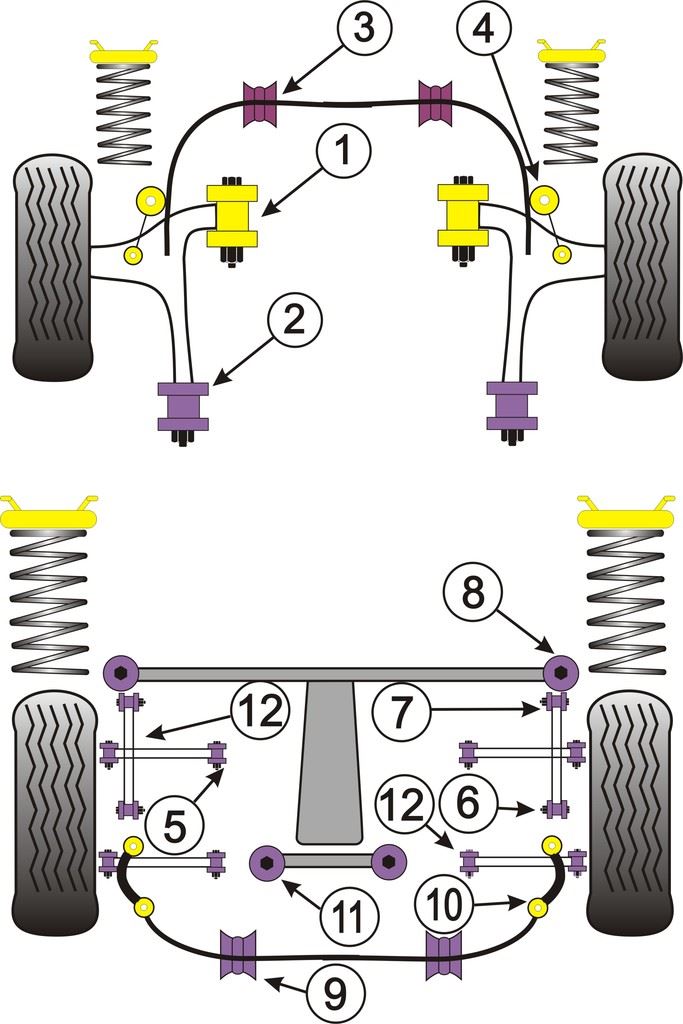 3
4
1
2
8
12
7
5
12
6
11
10
9