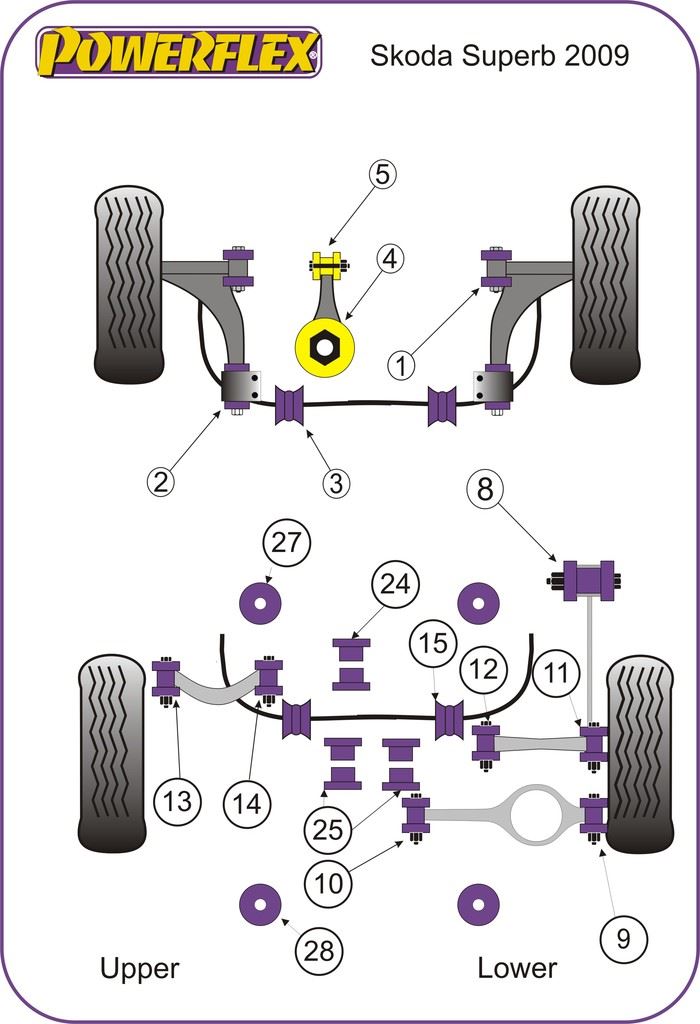 POWERFLEX

Skoda Superb 2009

5
4
1
2
3
8
27
24
15
12
11
13
14
25
10
9
28

Upper
Lower