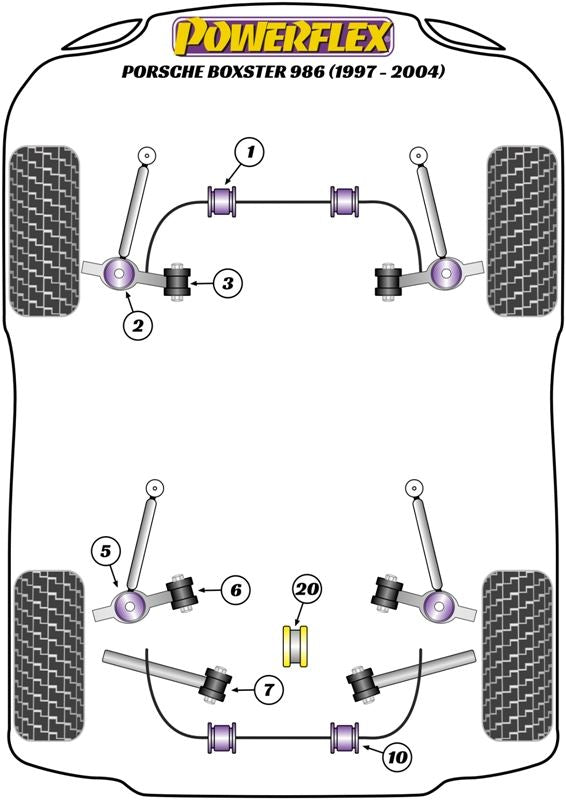 POWERFLEX
PORSCHE BOXSTER 986 (1997 - 2004)

1
3
2
5
6
20
7
10