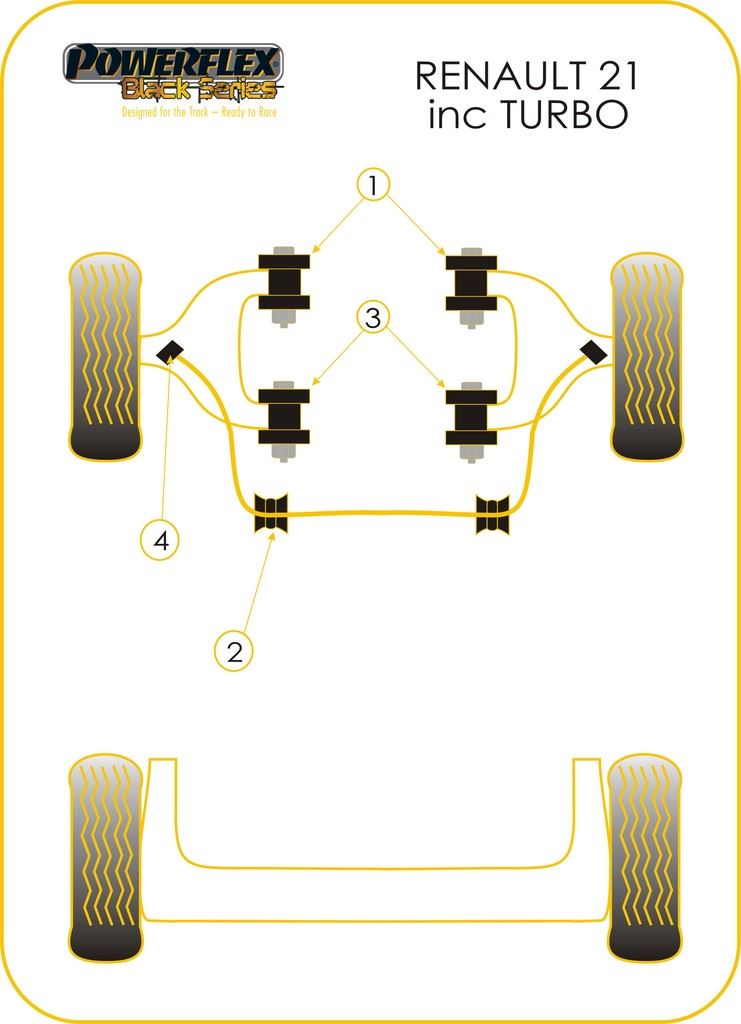 POWERFLEX
Black Series
Designed for the Track – Ready to Race

RENAULT 21
inc TURBO

1

3

4

2