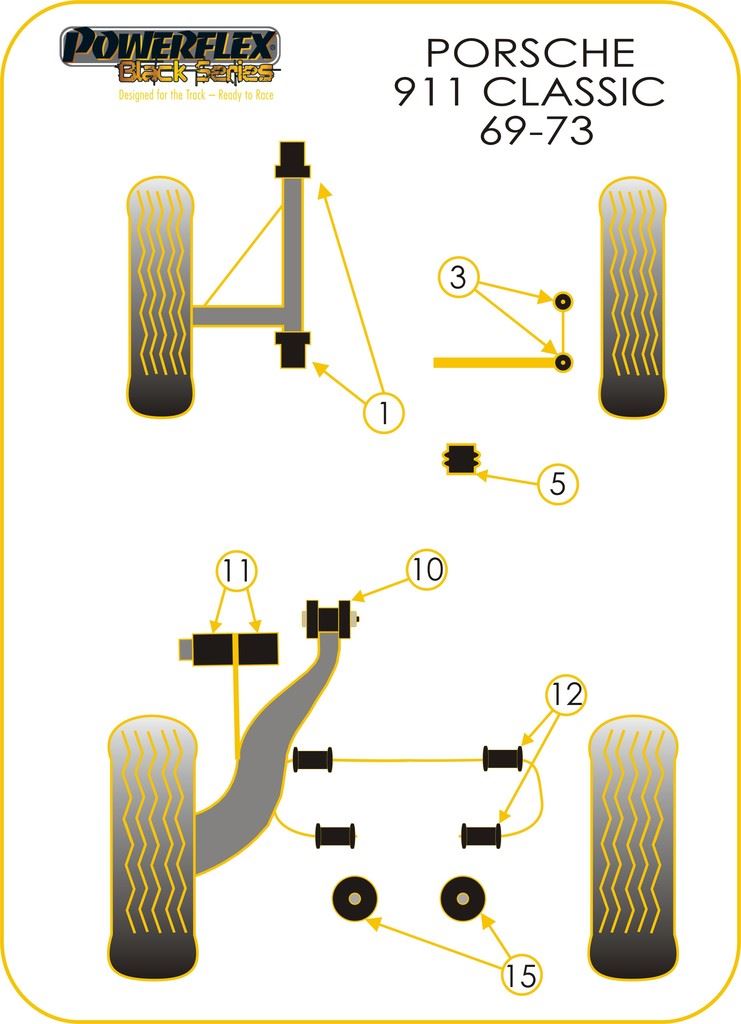 POWERFLEX
Black Series
Designed for the Track – Ready to Race

PORSCHE
911 CLASSIC
69-73

3
1
5
11
10
12
15