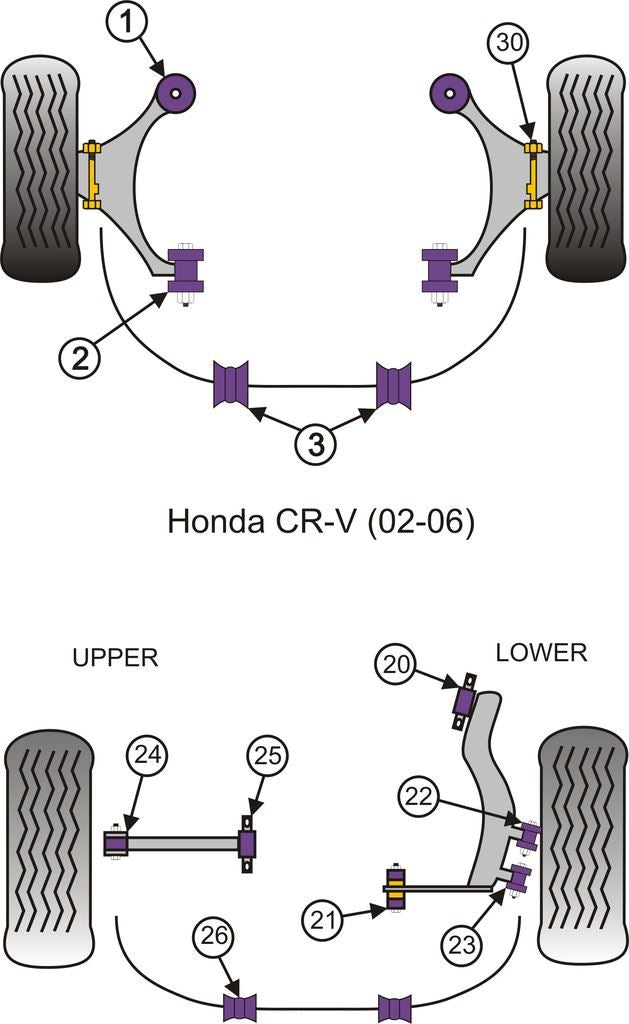 1
30
2
3
Honda CR-V (02-06)
UPPER
LOWER
20
24
25
22
21
23
26