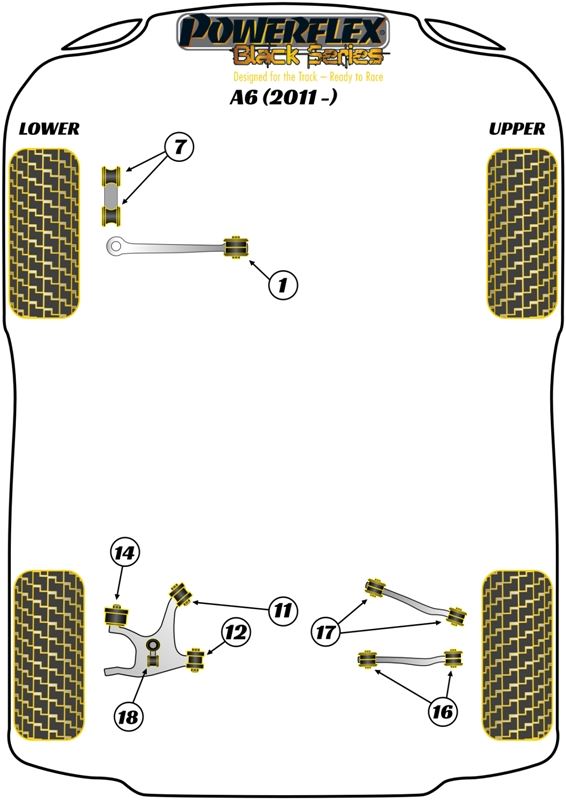 POWERFLEX
Black Series
Designed for the Track – Ready to Race

A6 (2011 -)

LOWER

UPPER

7

1

14

11

12

18

17

16