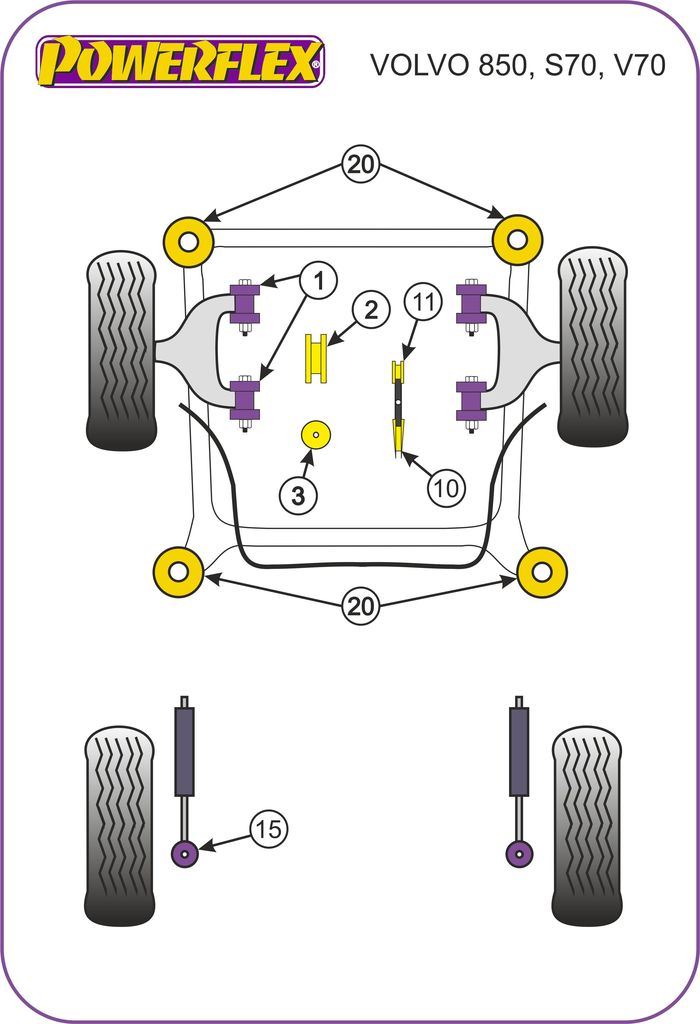 POWERFLEX®

VOLVO 850, S70, V70

20

1

2

11

3

10

20

15