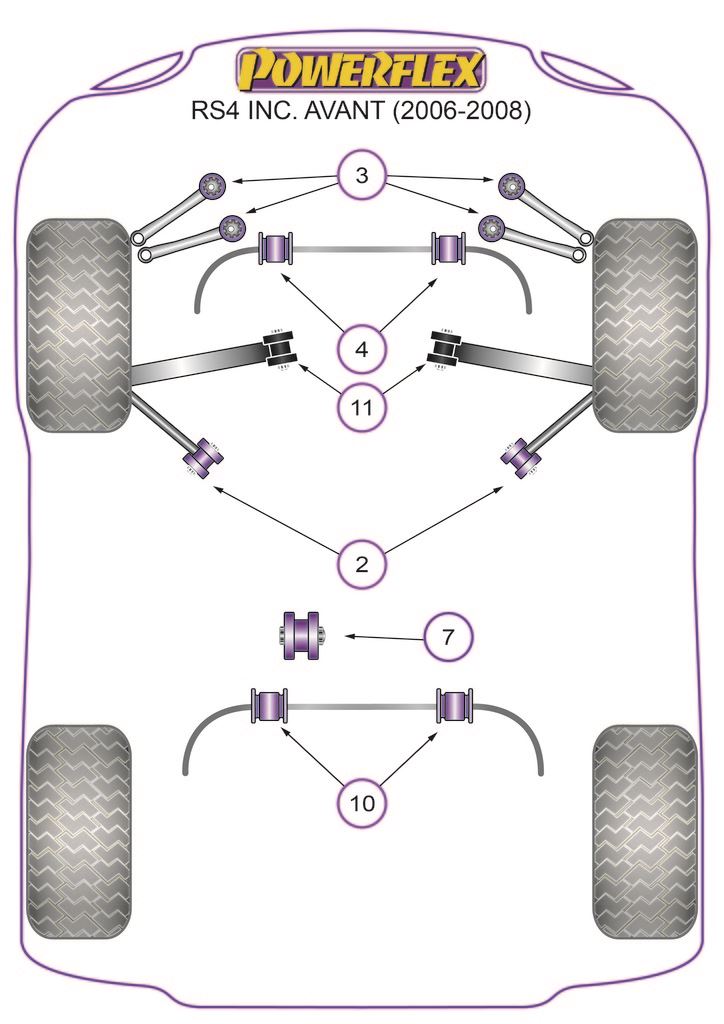 POWERFLEX
RS4 INC. AVANT (2006-2008)

3

4

11

2

7

10