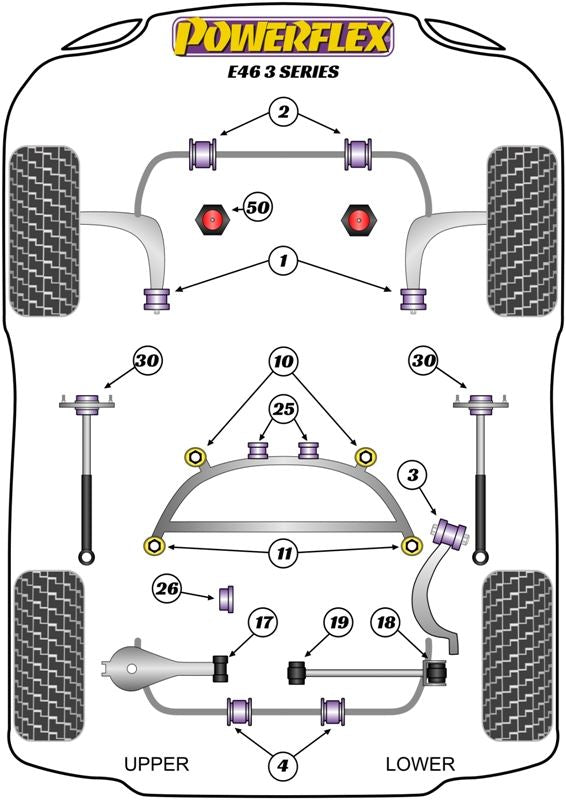 POWERFLEX
E46 3 SERIES

2
50
1
30
10
30
25
3
11
26
17
19
18
4
UPPER
LOWER