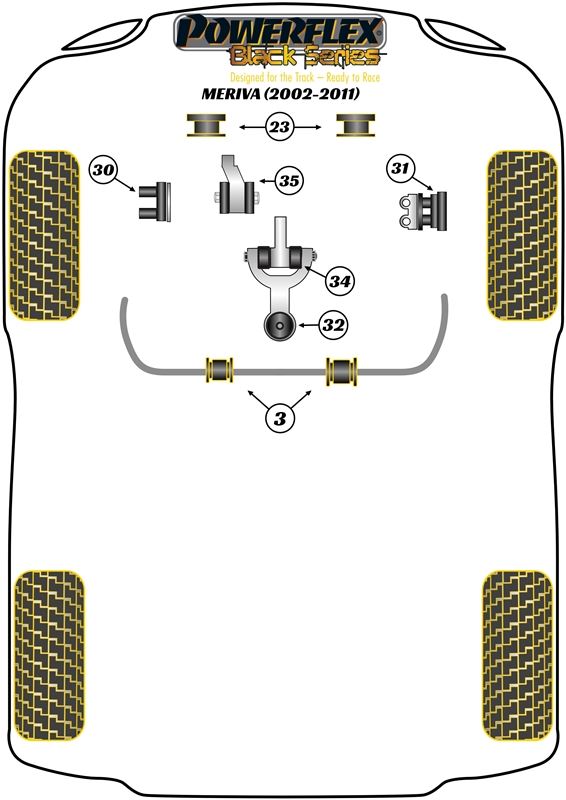 POWERFLEX
Black Series
Designed for the Track – Ready to Race
MERIVA (2002-2011)

23
30
35
31
34
32
3