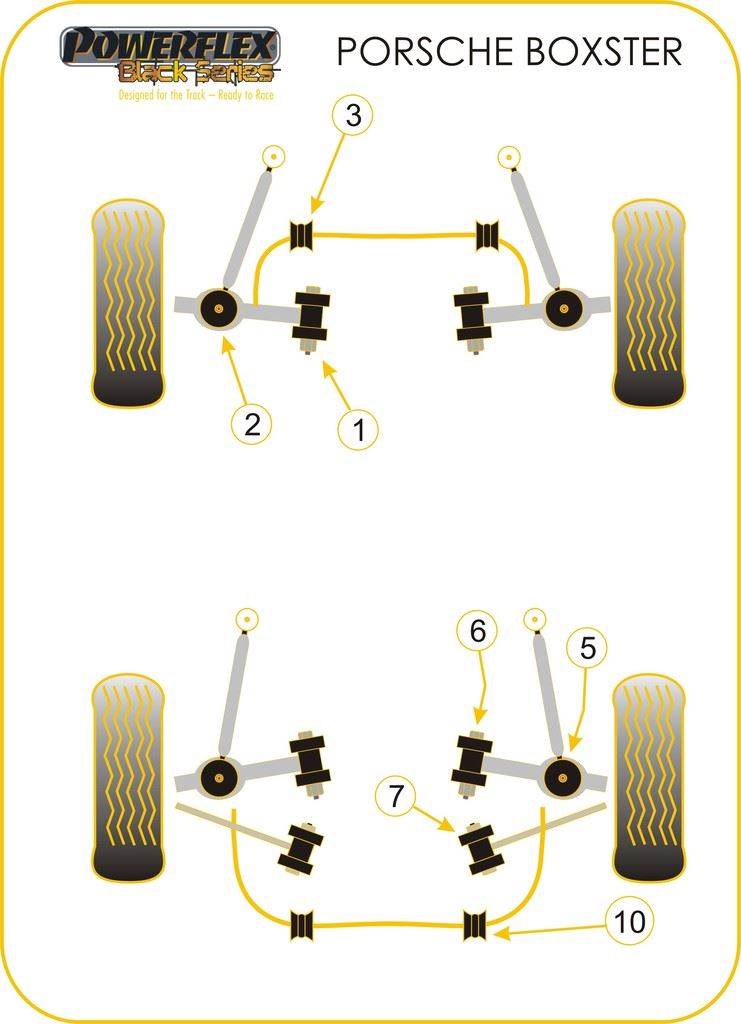 POWERFLEX
Black Series
Designed for the Track – Ready to Race

PORSCHE BOXSTER

3
2
1
6
5
7
10