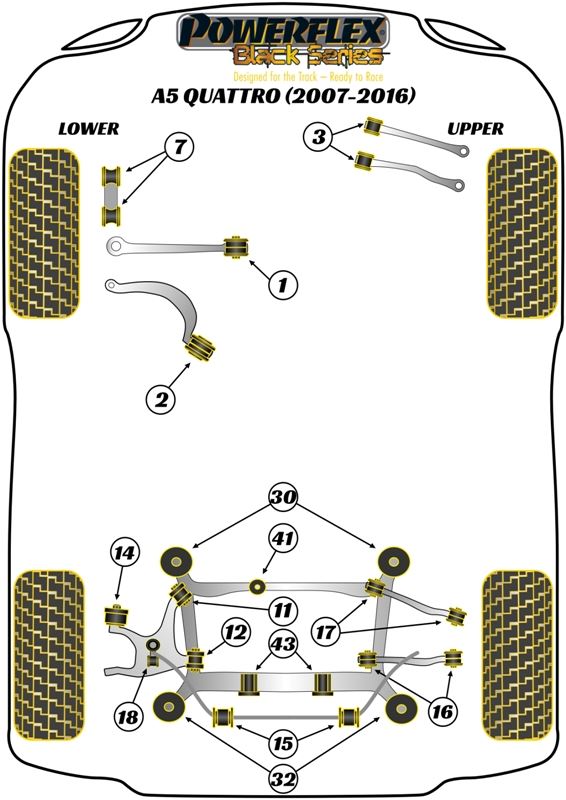 POWERFLEX
Black Series
Designed for the Track – Ready to Race
A5 QUATTRO (2007-2016)

LOWER
UPPER
7
3
1
2
30
41
14
11
12
17
43
18
16
15
32