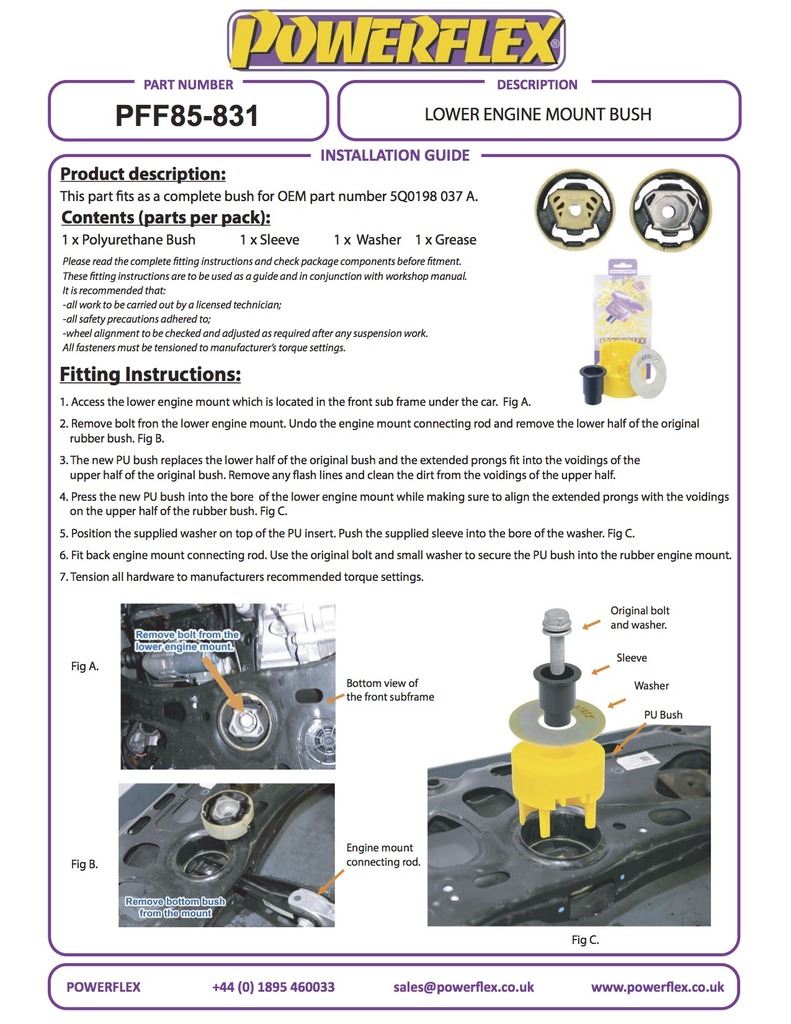 POWERFLEX

PART NUMBER
PFF85-831

DESCRIPTION
LOWER ENGINE MOUNT BUSH

INSTALLATION GUIDE

Product description:
This part fits as a complete bush for OEM part number 5Q0198 037 A.

Contents (parts per pack):
1 x Polyurethane Bush 1 x Sleeve 1 x Washer 1 x Grease

Please read the complete fitting instructions and check package components before fitment.
These fitting instructions are to be used as a guide and in conjunction with workshop manual.
It is recommended that:
-all work to be carried out by a licensed technician;
-all safety precautions adhered to;
-wheel alignment to be checked and adjusted as required after any suspension work.
All fasteners must be tensioned to manufacturer's torque settings.

Fitting Instructions:
1. Access the lower engine mount which is located in the front sub frame under the car. Fig A.
2. Remove bolt fron the lower engine mount. Undo the engine mount connecting rod and remove the lower half of the original rubber bush. Fig B.
3. The new PU bush replaces the lower half of the original bush and the extended prongs fit into the voidings of the upper half of the original bush. Remove any flash lines and clean the dirt from the voidings of the upper half.
4. Press the new PU bush into the bore of the lower engine mount while making sure to align the extended prongs with the voidings on the upper half of the rubber bush. Fig C.
5. Position the supplied washer on top of the PU insert. Push the supplied sleeve into the bore of the washer. Fig C.
6. Fit back engine mount connecting rod. Use the original bolt and small washer to secure the PU bush into the rubber engine mount.
7. Tension all hardware to manufacturers recommended torque settings.

Fig A.
Remove bolt from the lower engine mount.
Bottom view of the front subframe

Fig B.
Remove bottom bush from the mount
Engine mount connecting rod.

Original bolt and washer.
Sleeve
Washer
PU Bush
Fig C.

POWERFLEX +44 (0) 1895 460033 sales@powerflex.co.uk www.powerflex.co.uk