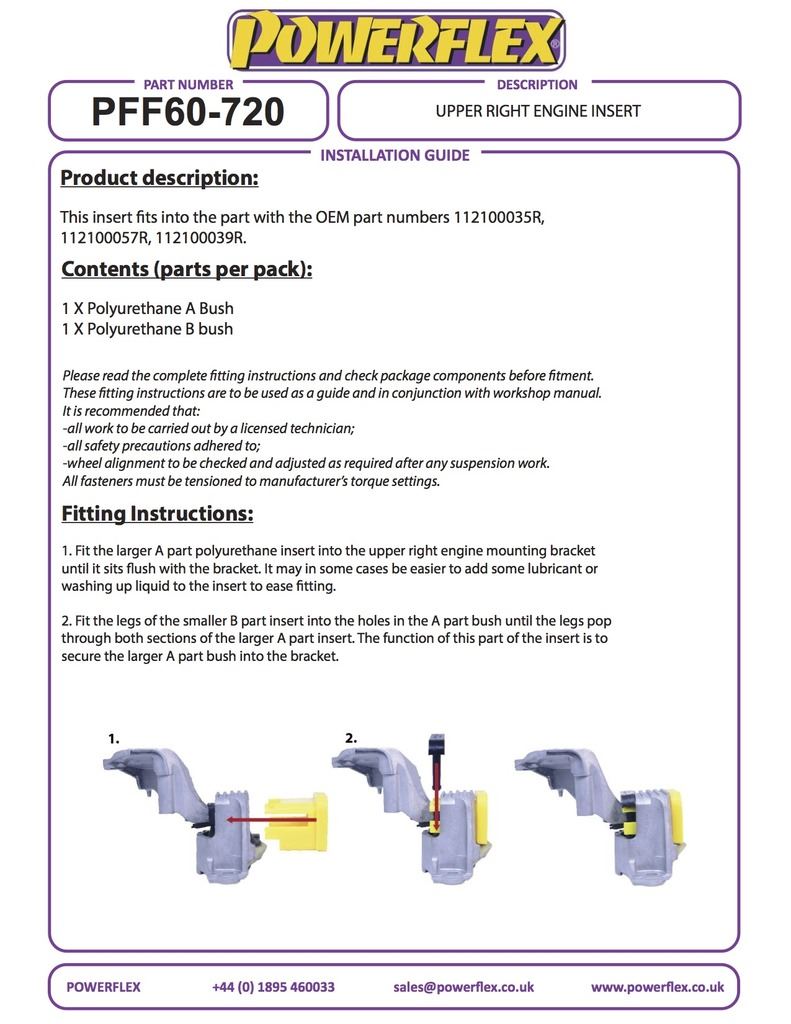 POWERFLEX

PART NUMBER
PFF60-720

DESCRIPTION
UPPER RIGHT ENGINE INSERT

INSTALLATION GUIDE

Product description:

This insert fits into the part with the OEM part numbers 112100035R, 112100057R, 112100039R.

Contents (parts per pack):

1 X Polyurethane A Bush
1 X Polyurethane B bush

Please read the complete fitting instructions and check package components before fitment.
These fitting instructions are to be used as a guide and in conjunction with workshop manual.
It is recommended that:
-all work to be carried out by a licensed technician;
-all safety precautions adhered to;
-wheel alignment to be checked and adjusted as required after any suspension work.
All fasteners must be tensioned to manufacturer's torque settings.

Fitting Instructions:

1. Fit the larger A part polyurethane insert into the upper right engine mounting bracket until it sits flush with the bracket. It may in some cases be easier to add some lubricant or washing up liquid to the insert to ease fitting.

2. Fit the legs of the smaller B part insert into the holes in the A part bush until the legs pop through both sections of the larger A part insert. The function of this part of the insert is to secure the larger A part bush into the bracket.

1.

2.

POWERFLEX +44 (0) 1895 460033 sales@powerflex.co.uk www.powerflex.co.uk