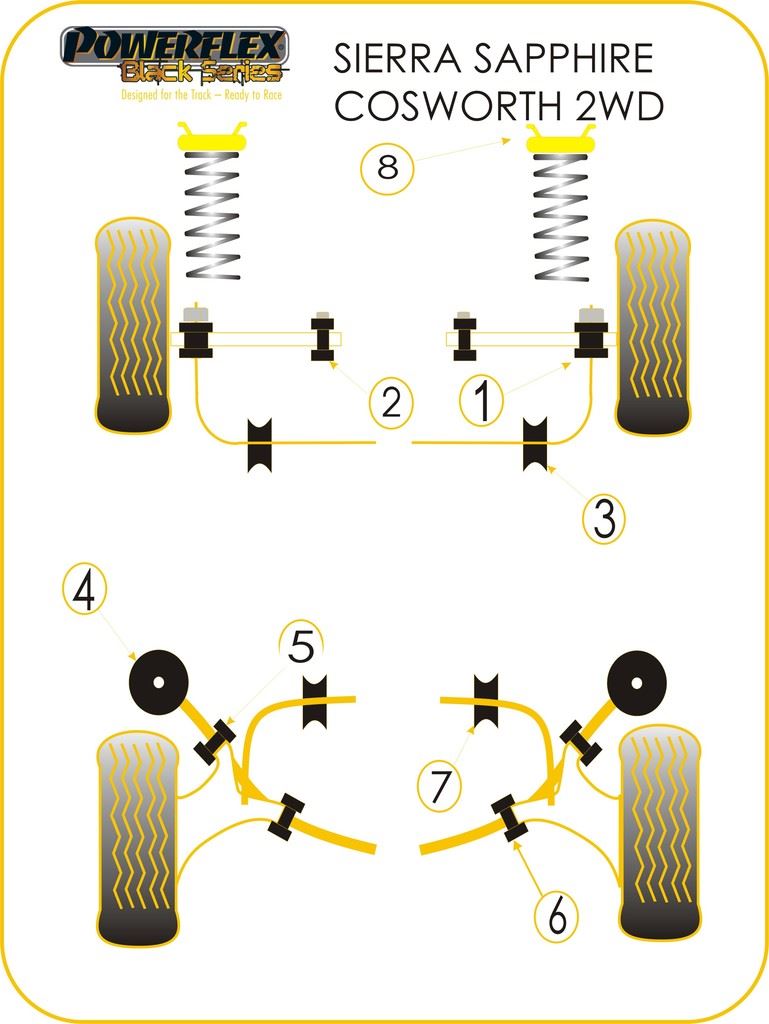 POWERFLEX
Black Series
Designed for the Track – Ready to Race

SIERRA SAPPHIRE COSWORTH 2WD

8

2

1

3

4

5

7

6