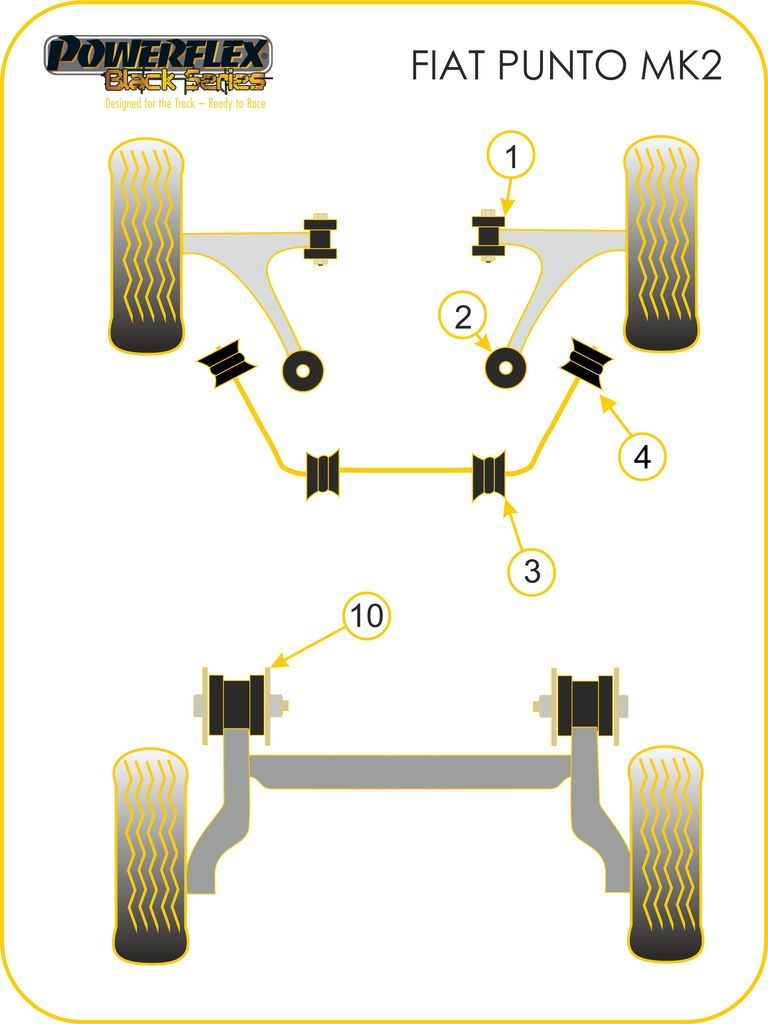 POWERFLEX
Black Series
Designed for the Track – Ready to Race

FIAT PUNTO MK2

1
2
4
3
10