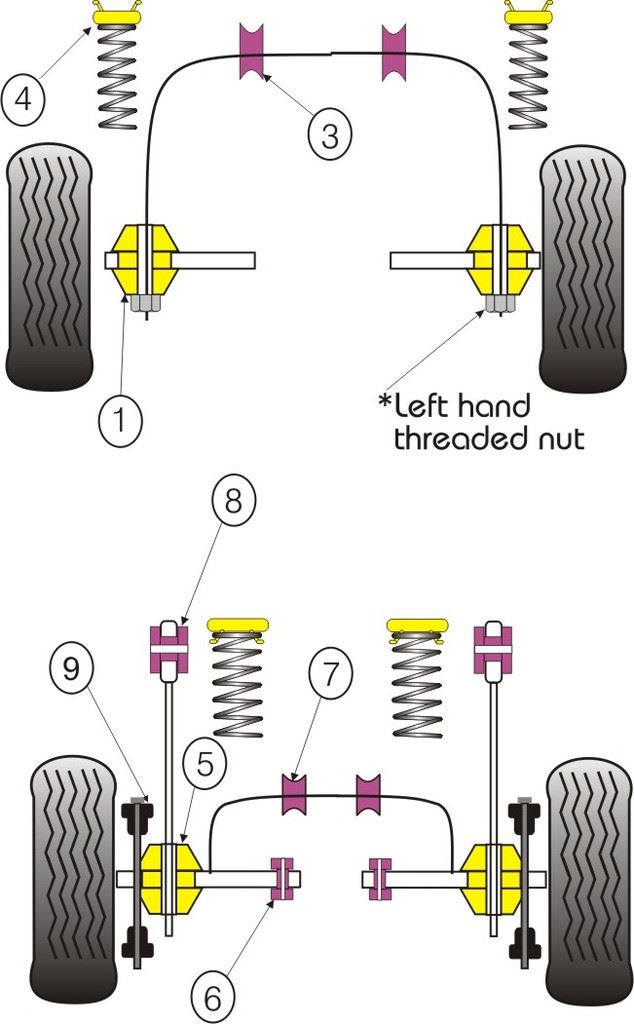 4

3

1

*Left hand threaded nut

8

9

7

5

6