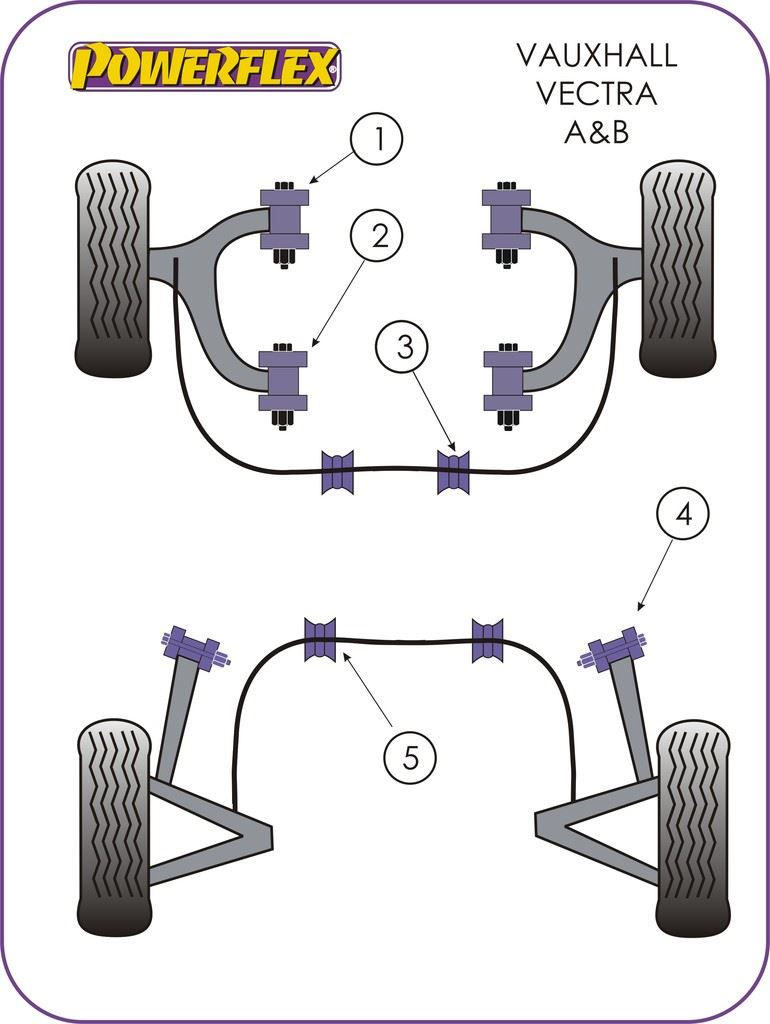 POWERFLEX

VAUXHALL VECTRA A&B

1

2

3

4

5