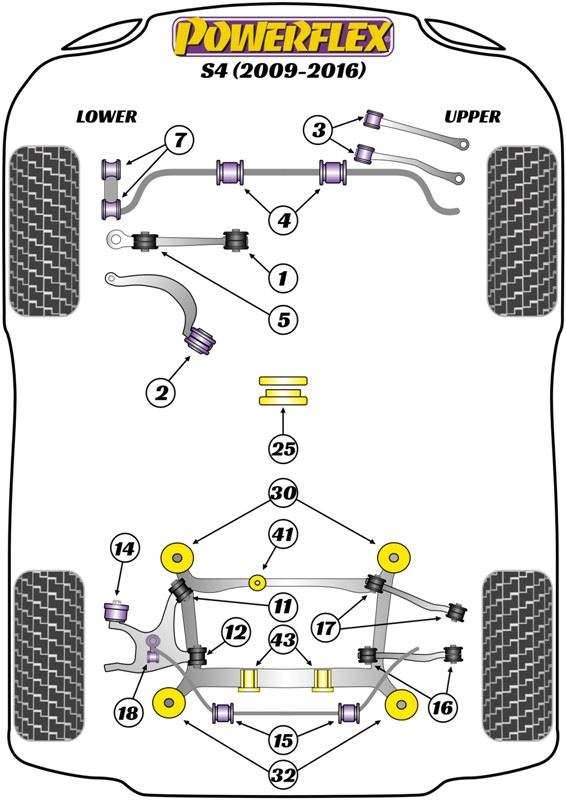 POWERFLEX
S4 (2009-2016)

LOWER

UPPER

7
3
4
1
5
2
25
30
41
14
11
17
12
43
18
16
15
32