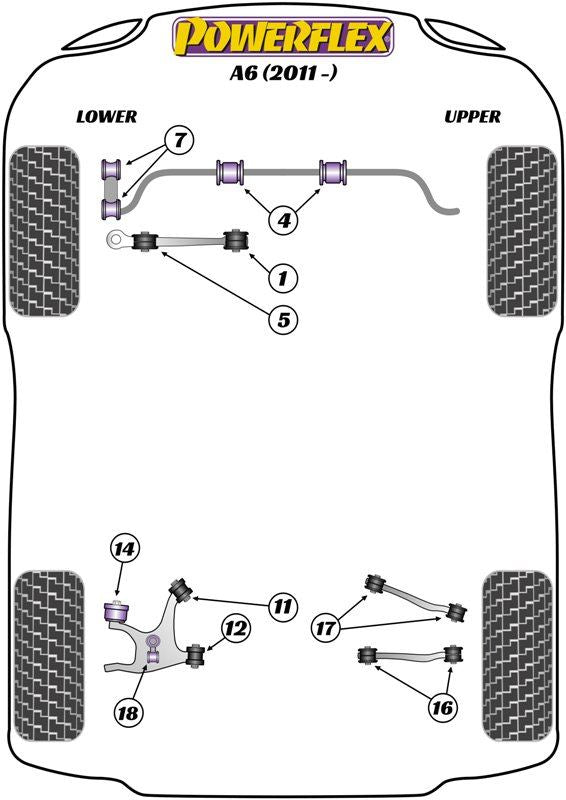 POWERFLEX
A6 (2011 -)

LOWER

UPPER

7

4

1

5

14

11

12

18

17

16