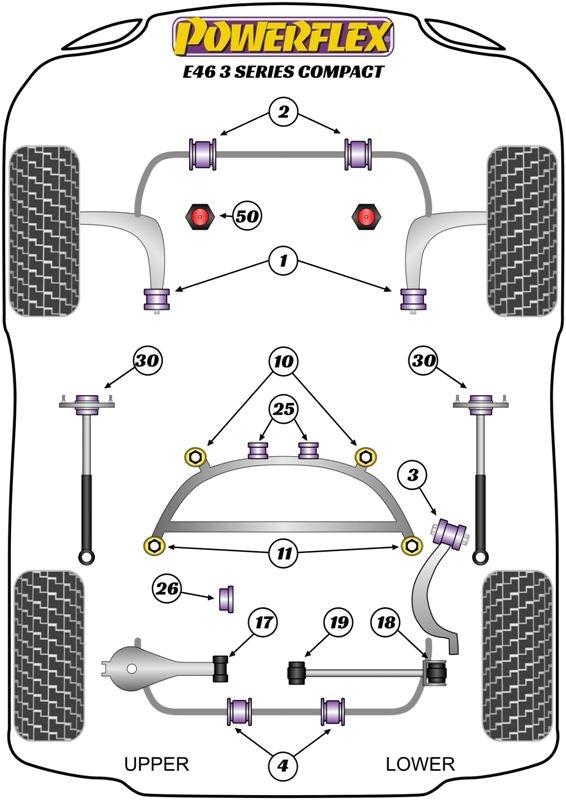 POWERFLEX
E46 3 SERIES COMPACT

2
50
1
30
10
30
25
3
11
26
17
19
18
4
UPPER
LOWER