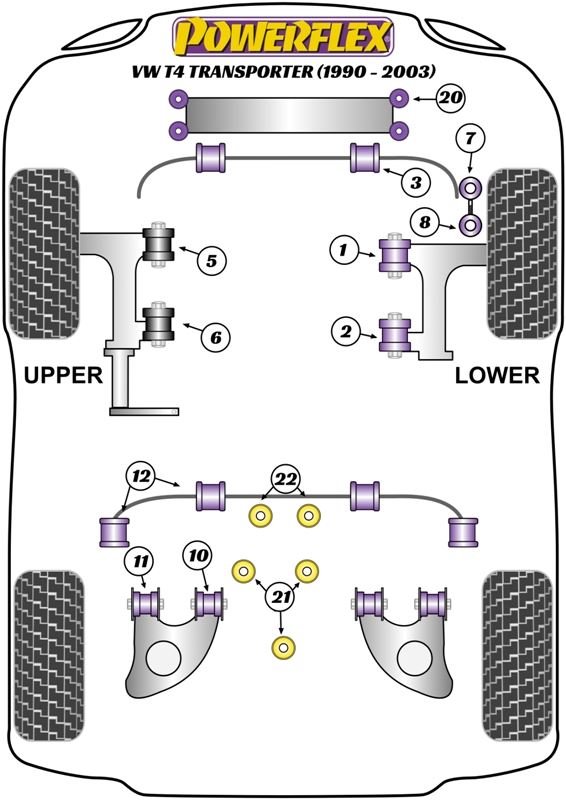 POWERFLEX
VW T4 TRANSPORTER (1990 - 2003)

20
7
3
8
5
1
6
2
UPPER
LOWER
12
22
11
10
21