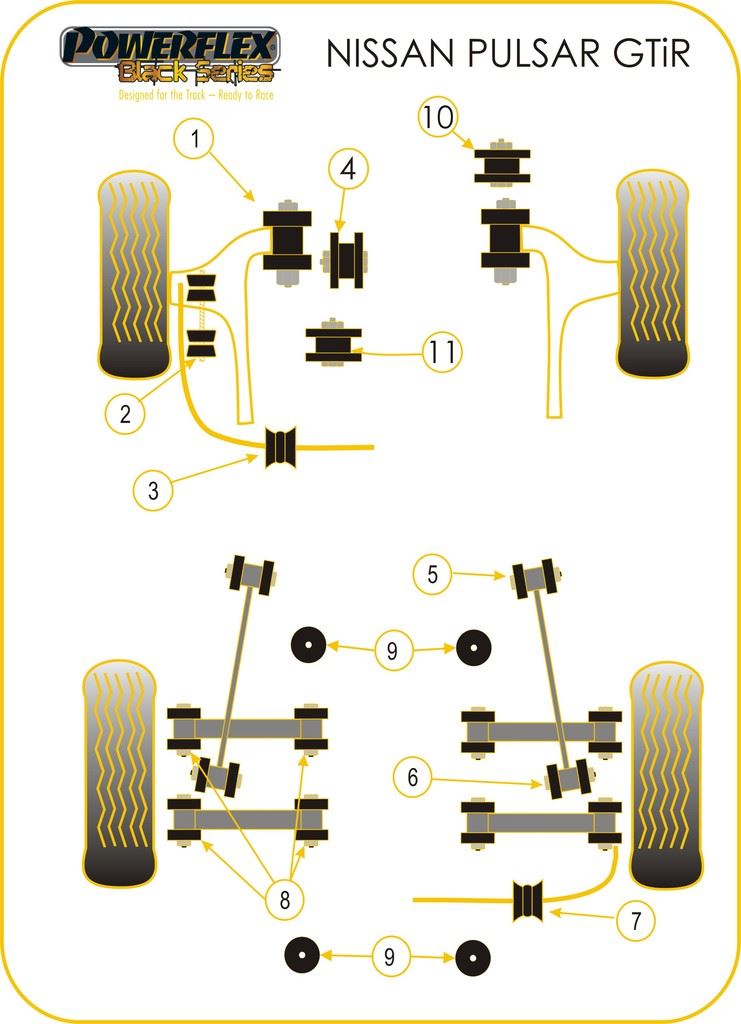 POWERFLEX
Black Series
Designed for the Track – Ready to Race

NISSAN PULSAR GTiR

1
4
10
11
2
3
5
9
6
8
7
9