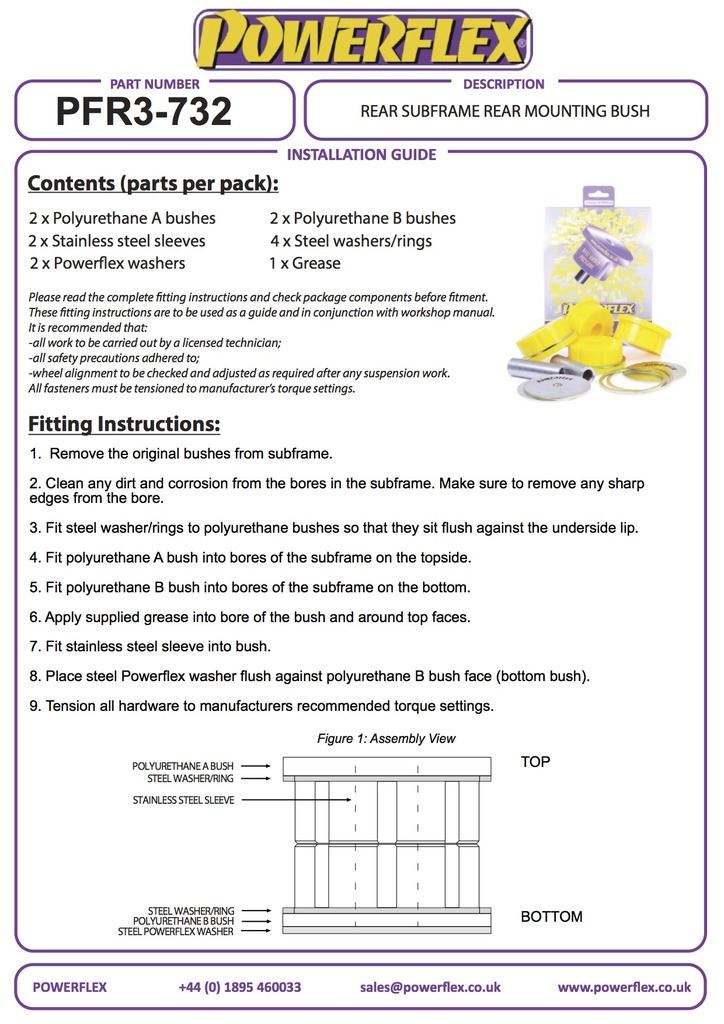 POWERFLEX

PART NUMBER
PFR3-732

DESCRIPTION
REAR SUBFRAME REAR MOUNTING BUSH

INSTALLATION GUIDE

Contents (parts per pack):

2 x Polyurethane A bushes
2 x Stainless steel sleeves
2 x Powerflex washers

2 x Polyurethane B bushes
4 x Steel washers/rings
1 x Grease

Please read the complete fitting instructions and check package components before fitment. These fitting instructions are to be used as a guide and in conjunction with workshop manual. It is recommended that:
-all work to be carried out by a licensed technician;
-all safety precautions adhered to;
-wheel alignment to be checked and adjusted as required after any suspension work.
All fasteners must be tensioned to manufacturer's torque settings.

Fitting Instructions:

1. Remove the original bushes from subframe.

2. Clean any dirt and corrosion from the bores in the subframe. Make sure to remove any sharp edges from the bore.

3. Fit steel washer/rings to polyurethane bushes so that they sit flush against the underside lip.

4. Fit polyurethane A bush into bores of the subframe on the topside.

5. Fit polyurethane B bush into bores of the subframe on the bottom.

6. Apply supplied grease into bore of the bush and around top faces.

7. Fit stainless steel sleeve into bush.

8. Place steel Powerflex washer flush against polyurethane B bush face (bottom bush).

9. Tension all hardware to manufacturers recommended torque settings.

Figure 1: Assembly View

POLYURETHANE A BUSH
STEEL WASHER/RING
STAINLESS STEEL SLEEVE
TOP

STEEL WASHER/RING
POLYURETHANE B BUSH
STEEL POWERFLEX WASHER
BOTTOM

POWERFLEX
+44 (0) 1895 460033
sales@powerflex.co.uk
www.powerflex.co.uk