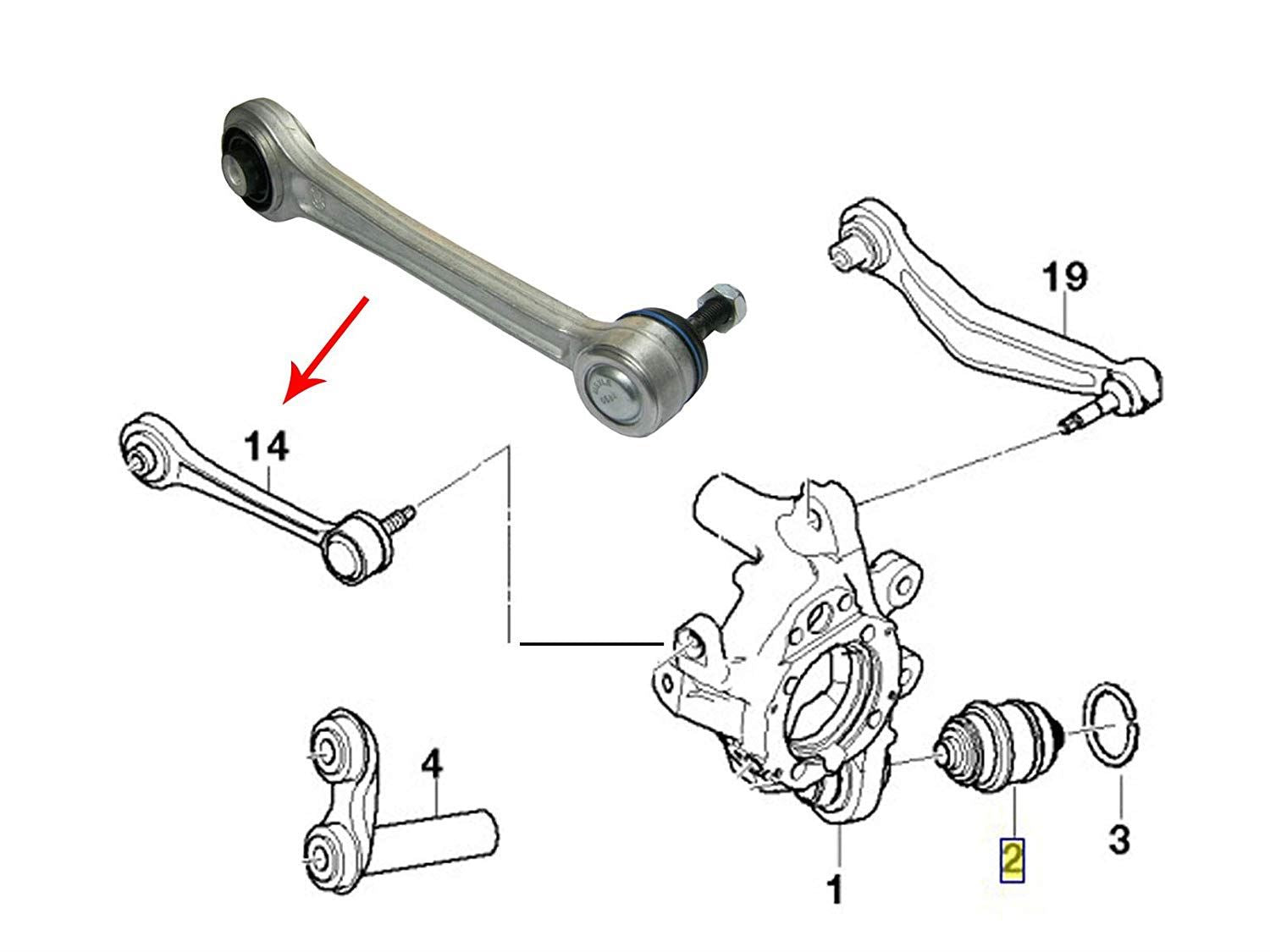 19

14

4

1

2

3