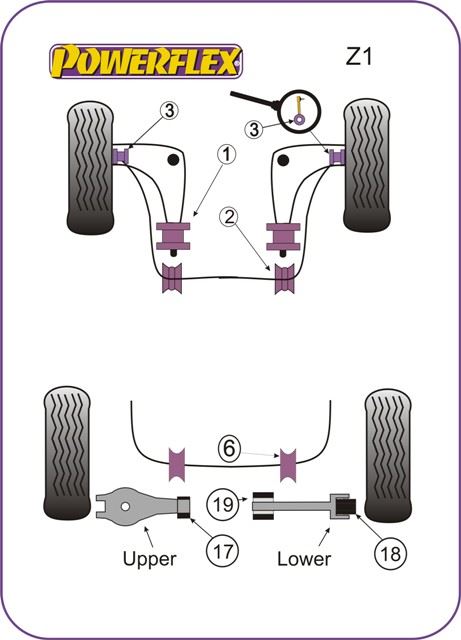 POWERFLEX

Z1

3

3

1

2

6

19

Upper

17

Lower

18