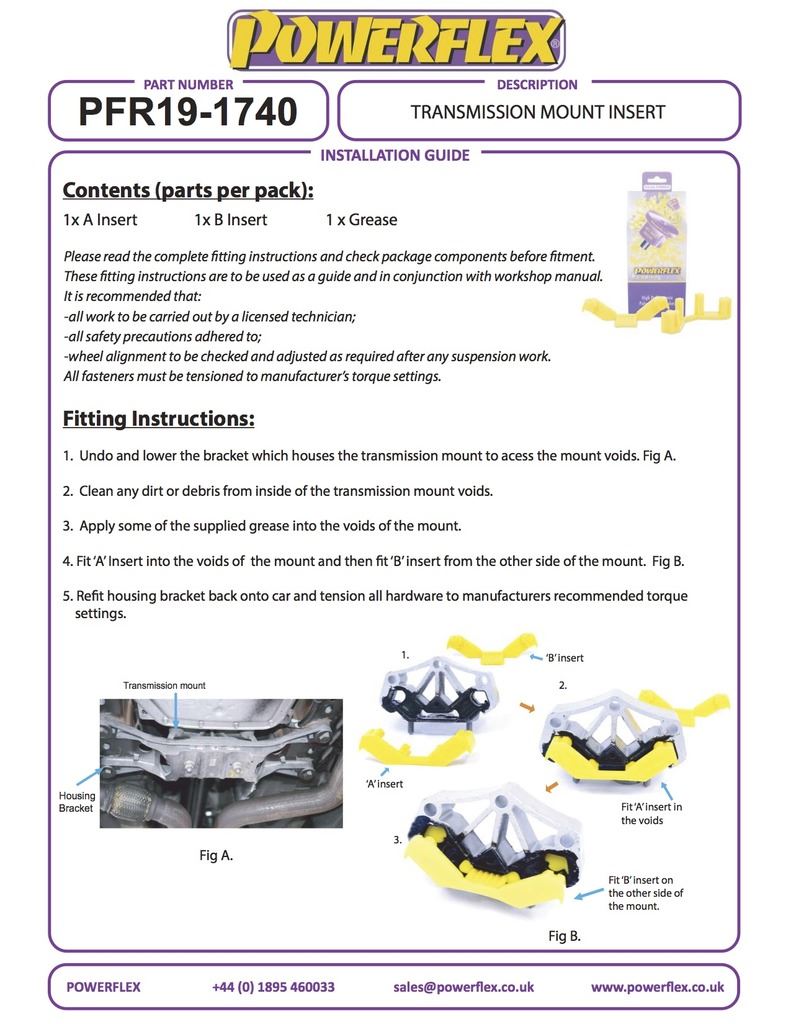 POWERFLEX

PART NUMBER
PFR19-1740

DESCRIPTION
TRANSMISSION MOUNT INSERT

INSTALLATION GUIDE

Contents (parts per pack):

1x A Insert 1x B Insert 1 x Grease

Please read the complete fitting instructions and check package components before fitment. These fitting instructions are to be used as a guide and in conjunction with workshop manual. It is recommended that:
-all work to be carried out by a licensed technician;
-all safety precautions adhered to;
-wheel alignment to be checked and adjusted as required after any suspension work.
All fasteners must be tensioned to manufacturer's torque settings.

POWERFLEX

Fitting Instructions:

1. Undo and lower the bracket which houses the transmission mount to acess the mount voids. Fig A.

2. Clean any dirt or debris from inside of the transmission mount voids.

3. Apply some of the supplied grease into the voids of the mount.

4. Fit 'A' Insert into the voids of the mount and then fit 'B' insert from the other side of the mount. Fig B.

5. Refit housing bracket back onto car and tension all hardware to manufacturers recommended torque settings.

Transmission mount

Housing Bracket

Fig A.

1.

'B' insert

2.

'A' insert

Fit 'A' insert in the voids

3.

Fit 'B' insert on the other side of the mount.

Fig B.

POWERFLEX +44 (0) 1895 460033 sales@powerflex.co.uk www.powerflex.co.uk