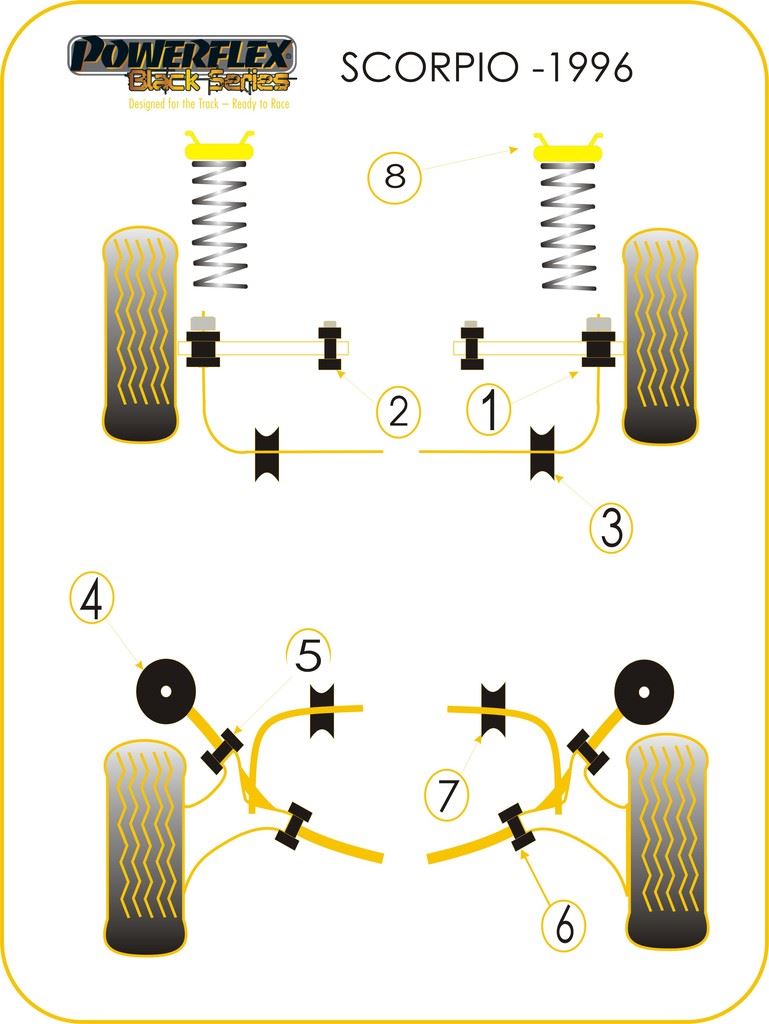 POWERFLEX
Black Series
Designed for the Track – Ready to Race

SCORPIO -1996

8

2

1

3

4

5

7

6