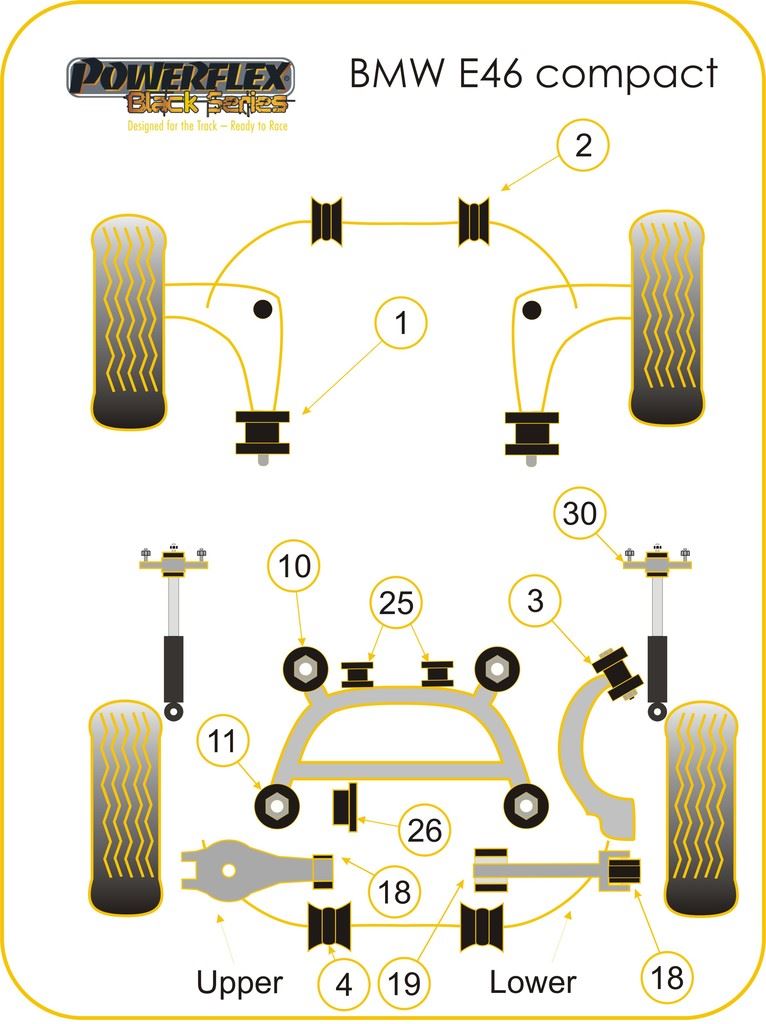 POWERFLEX
Black Series
Designed for the Track – Ready to Race

BMW E46 compact

2

1

30

10

25

3

11

26

18

Upper

4

19

Lower

18