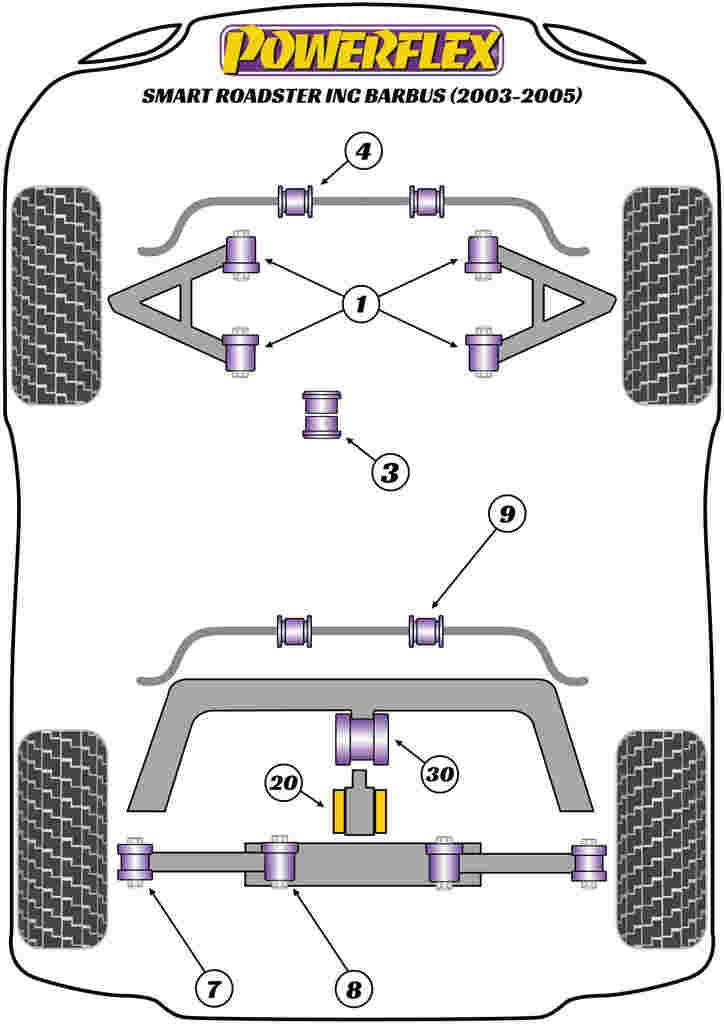 POWERFLEX
SMART ROADSTER INC BARBUS (2003-2005)

4
1
3
9
30
20
7
8