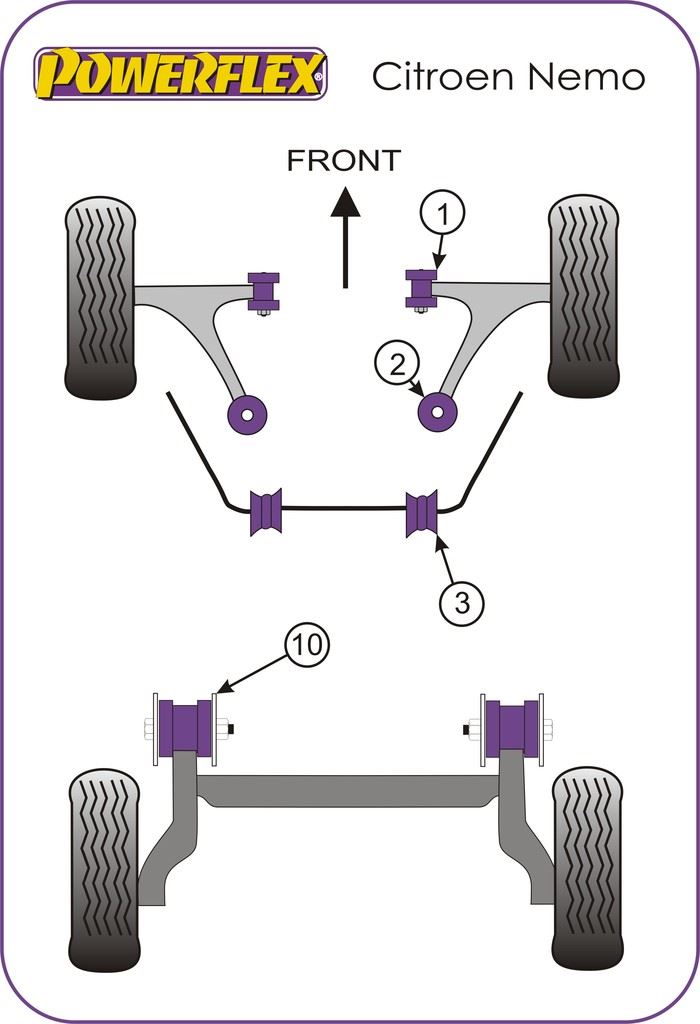 POWERFLEX®
Citroen Nemo

FRONT

1
2
3
10