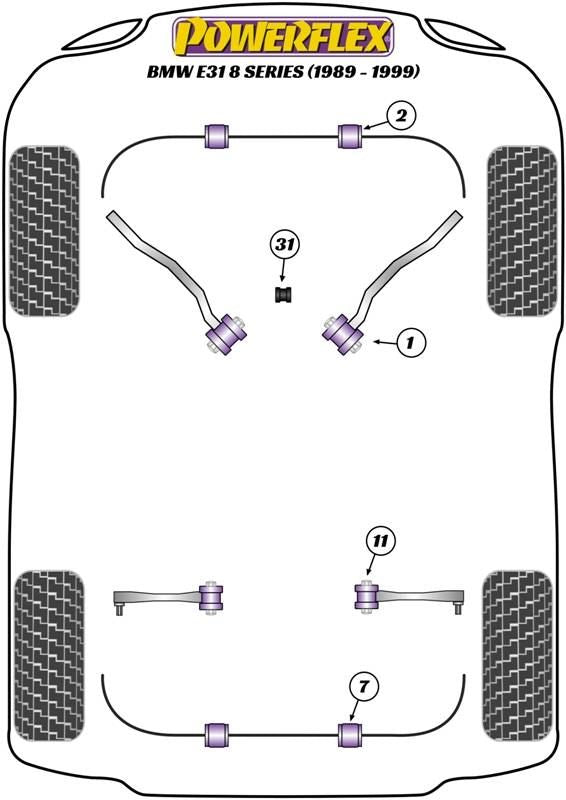 POWERFLEX
BMW E31 8 SERIES (1989 - 1999)

2

31

1

11

7