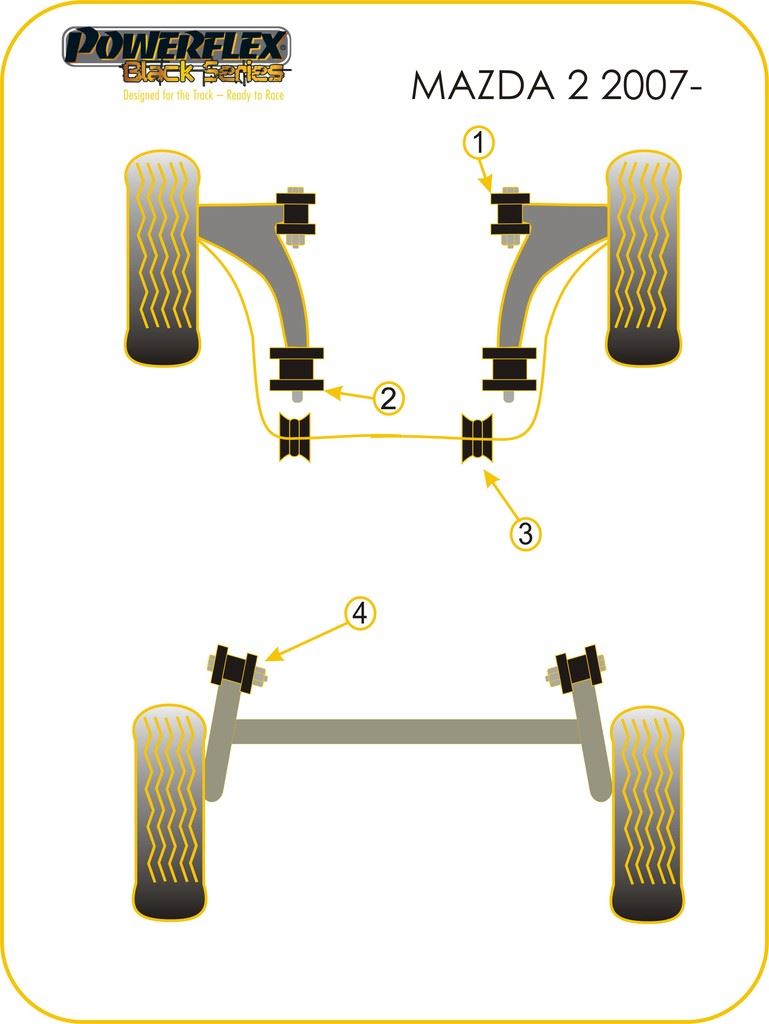 POWERFLEX
Black Series
Designed for the Track – Ready to Race

MAZDA 2 2007-

1

2

3

4