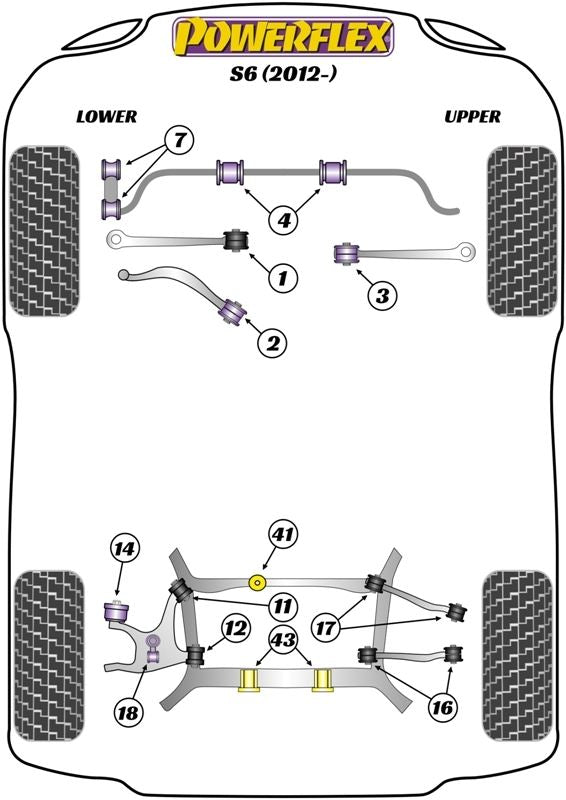 POWERFLEX
S6 (2012-)

LOWER

UPPER

7
4
1
3
2

14
41
11
17
12
43
18
16