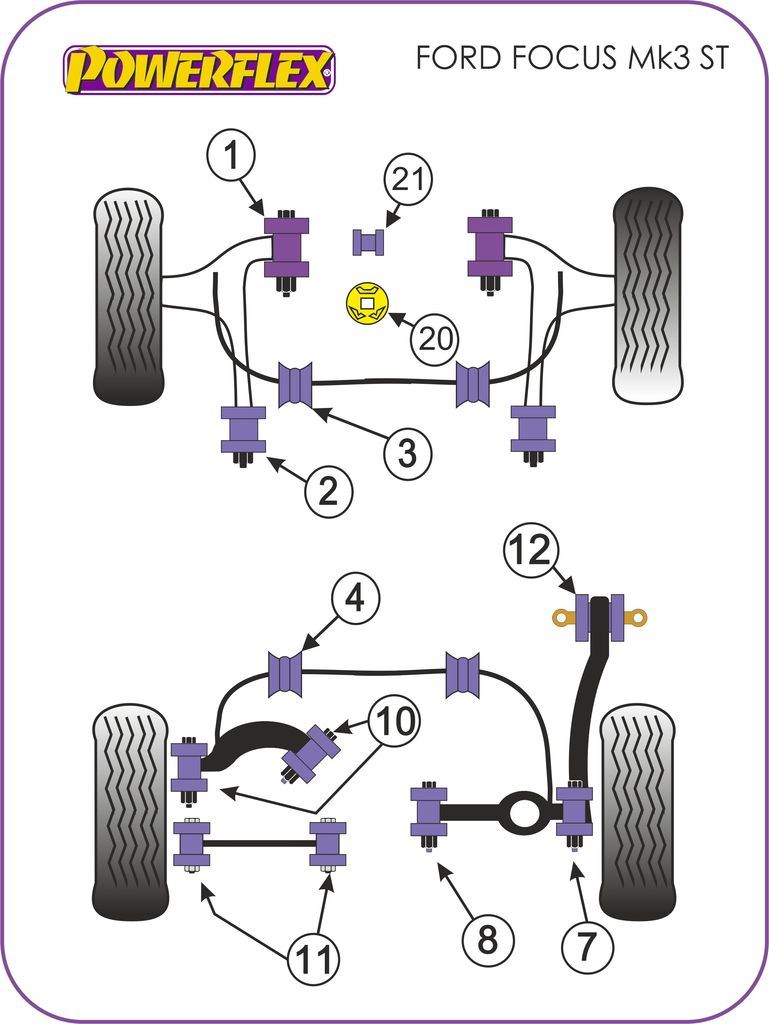 POWERFLEX

FORD FOCUS Mk3 ST

1
21
20
3
2
12
4
10
11
8
7