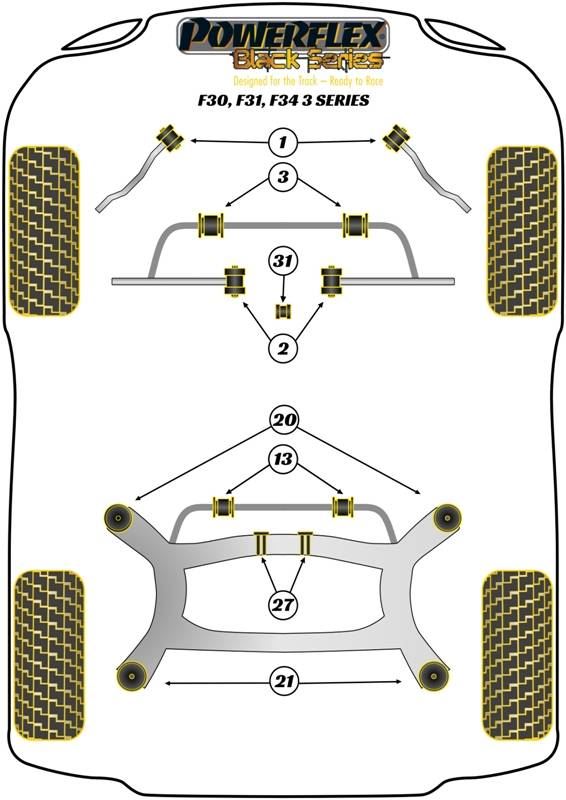 POWERFLEX
Black Series
Designed for the Track – Ready to Race
F30, F31, F34 3 SERIES

1
3
31
2
20
13
27
21