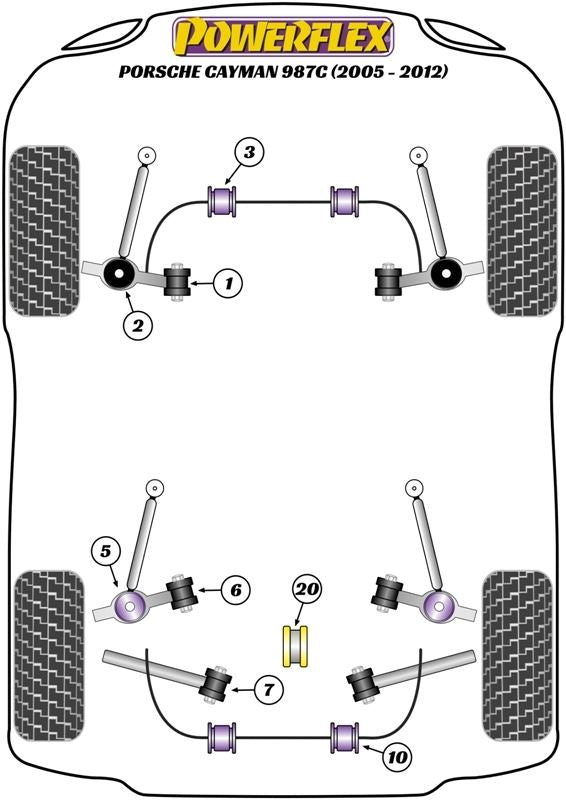 POWERFLEX
PORSCHE CAYMAN 987C (2005 - 2012)

3
1
2
5
6
20
7
10