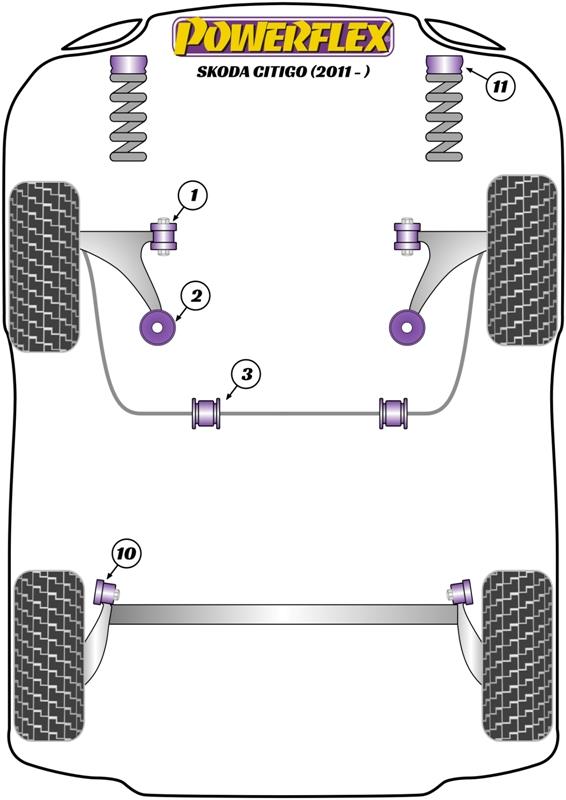 POWERFLEX
SKODA CITIGO (2011 - )

11

1

2

3

10