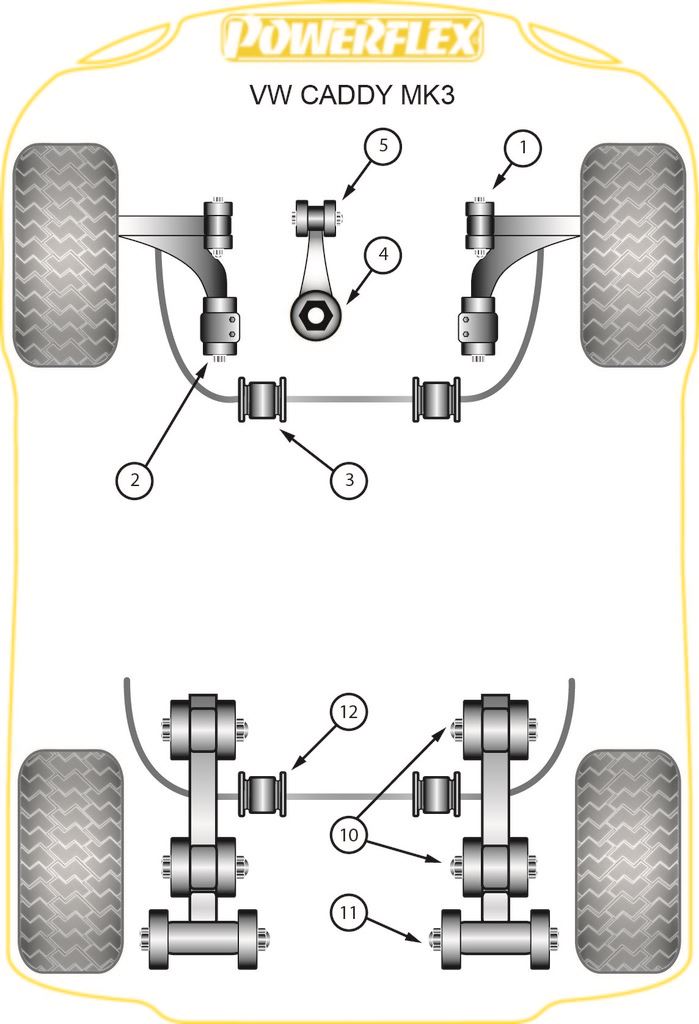 POWERFLEX

VW CADDY MK3

5
1
4
2
3
12
10
11