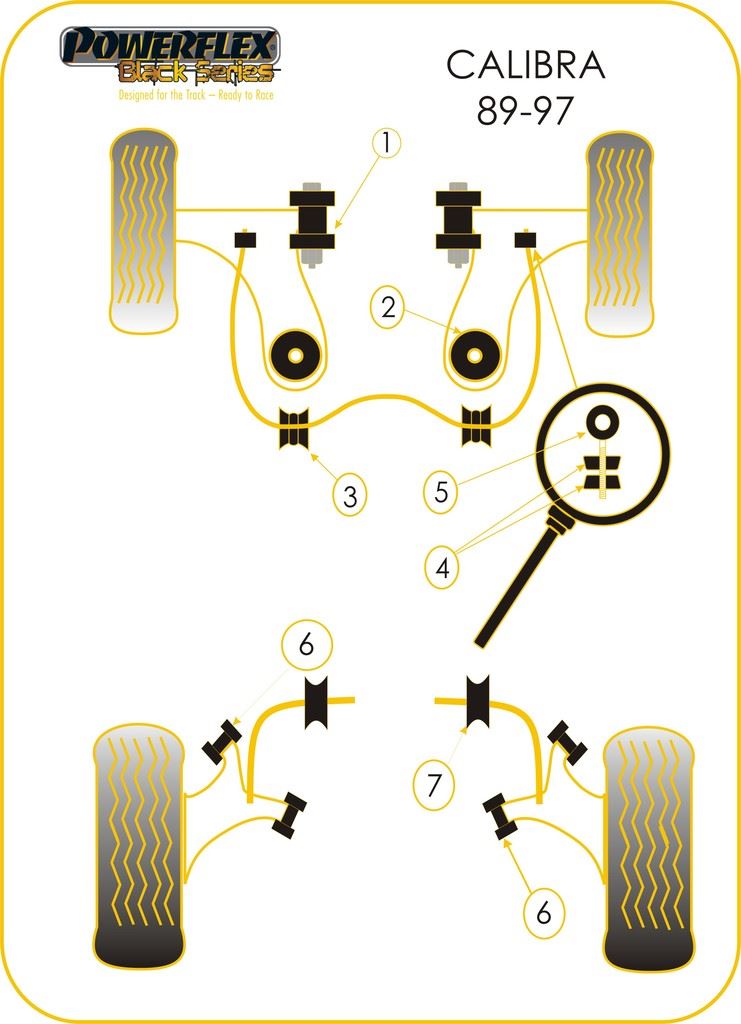 POWERFLEX
Black Series
Designed for the Track – Ready to Race

CALIBRA
89-97

1
2
3
5
4
6
7
6