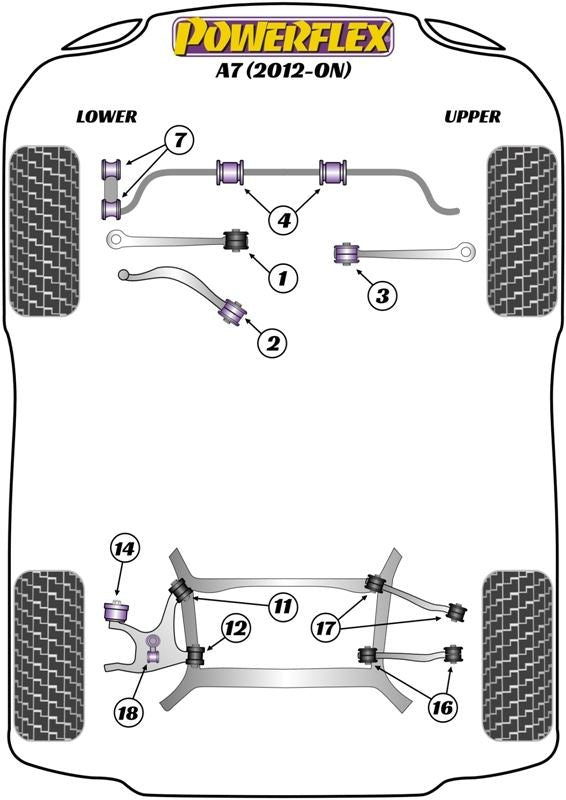 POWERFLEX
A7 (2012-ON)

LOWER

UPPER

7

4

1

3

2

14

11

12

17

18

16