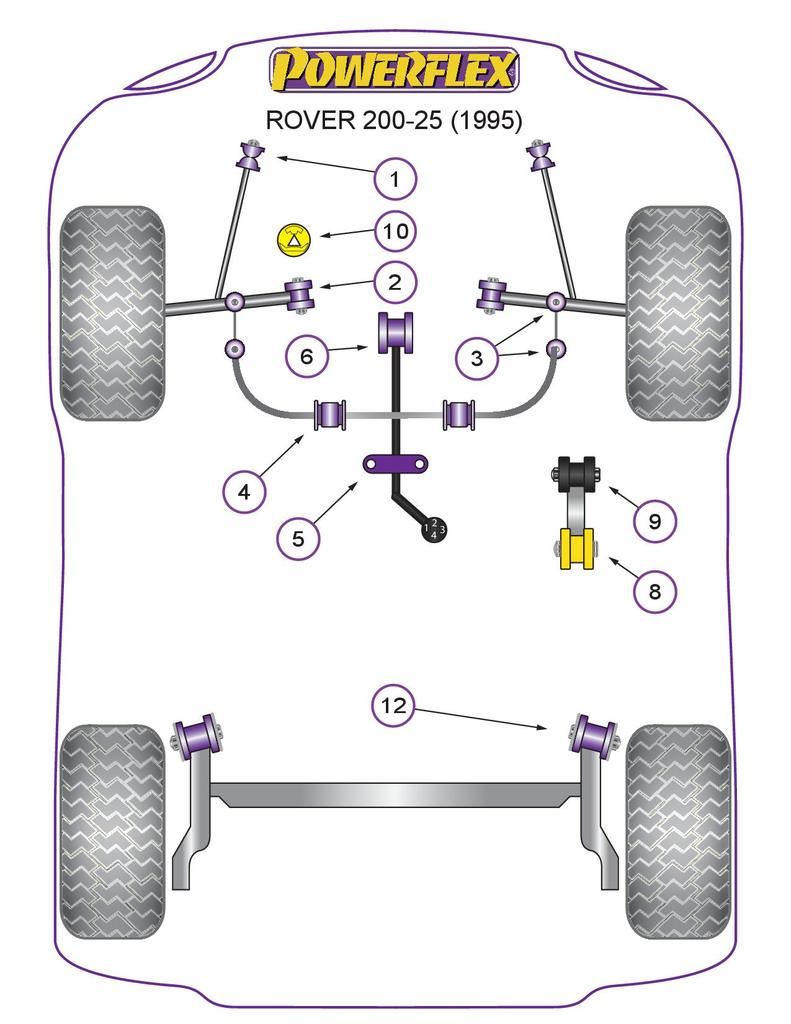 POWERFLEX
ROVER 200-25 (1995)

1
10
2
6
3
4
5
1 2 3 4
9
8
12