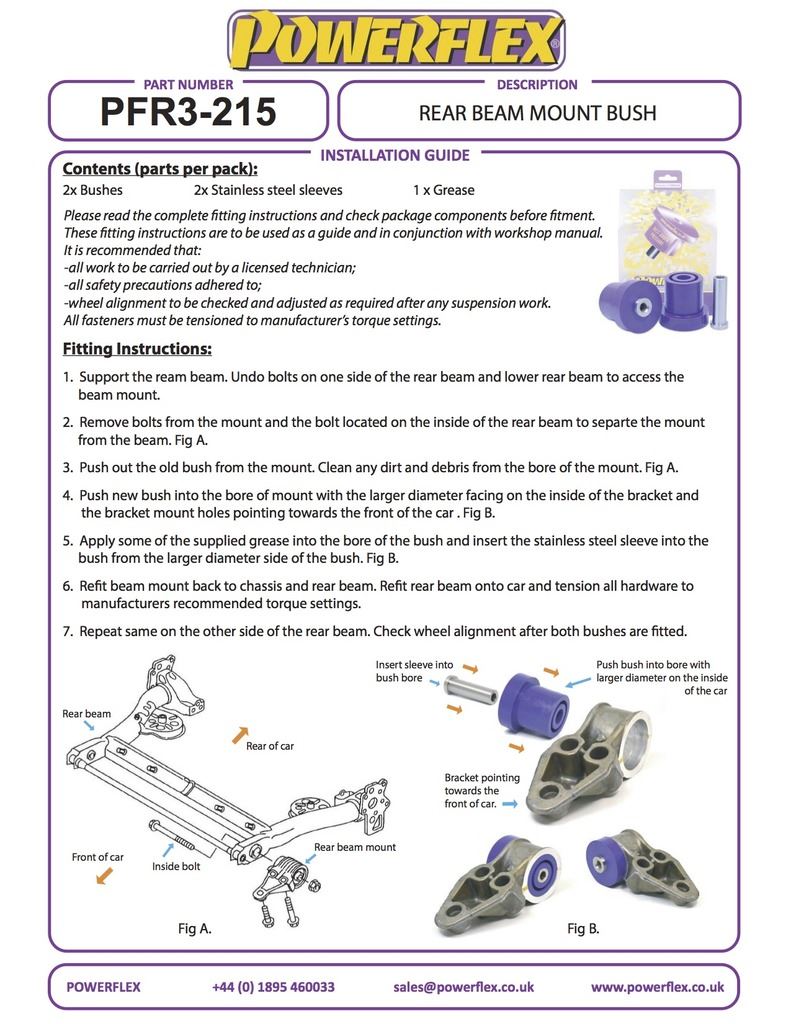 POWERFLEX

PART NUMBER
PFR3-215

DESCRIPTION
REAR BEAM MOUNT BUSH

INSTALLATION GUIDE

Contents (parts per pack):
2x Bushes 2x Stainless steel sleeves 1 x Grease

Please read the complete fitting instructions and check package components before fitment. These fitting instructions are to be used as a guide and in conjunction with workshop manual. It is recommended that:
-all work to be carried out by a licensed technician;
-all safety precautions adhered to;
-wheel alignment to be checked and adjusted as required after any suspension work.
All fasteners must be tensioned to manufacturer's torque settings.

Fitting Instructions:

1. Support the ream beam. Undo bolts on one side of the rear beam and lower rear beam to access the beam mount.

2. Remove bolts from the mount and the bolt located on the inside of the rear beam to separte the mount from the beam. Fig A.

3. Push out the old bush from the mount. Clean any dirt and debris from the bore of the mount. Fig A.

4. Push new bush into the bore of mount with the larger diameter facing on the inside of the bracket and the bracket mount holes pointing towards the front of the car . Fig B.

5. Apply some of the supplied grease into the bore of the bush and insert the stainless steel sleeve into the bush from the larger diameter side of the bush. Fig B.

6. Refit beam mount back to chassis and rear beam. Refit rear beam onto car and tension all hardware to manufacturers recommended torque settings.

7. Repeat same on the other side of the rear beam. Check wheel alignment after both bushes are fitted.

Rear beam
Rear of car
Front of car
Inside bolt
Rear beam mount
Fig A.

Insert sleeve into bush bore
Push bush into bore with larger diameter on the inside of the car
Bracket pointing towards the front of car.
Fig B.

POWERFLEX +44 (0) 1895 460033 sales@powerflex.co.uk www.powerflex.co.uk