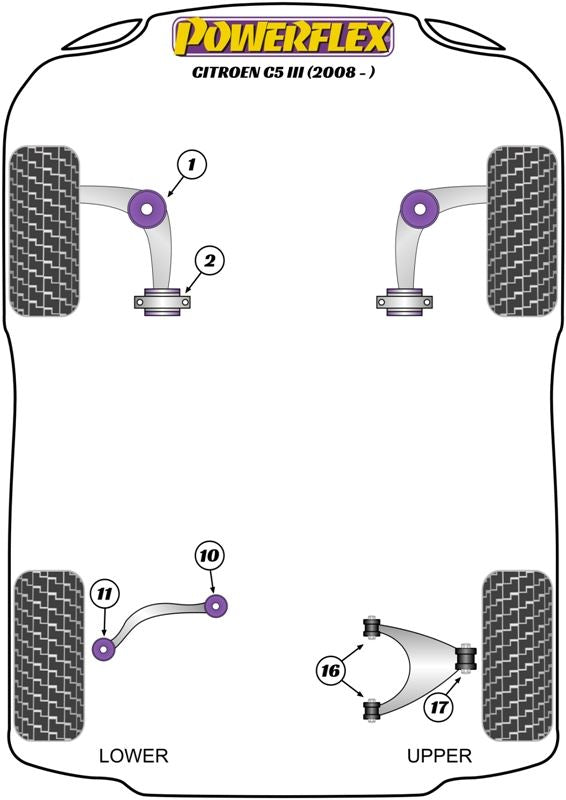 POWERFLEX
CITROEN C5 III (2008 - )

1

2

10

11

16

17

LOWER

UPPER