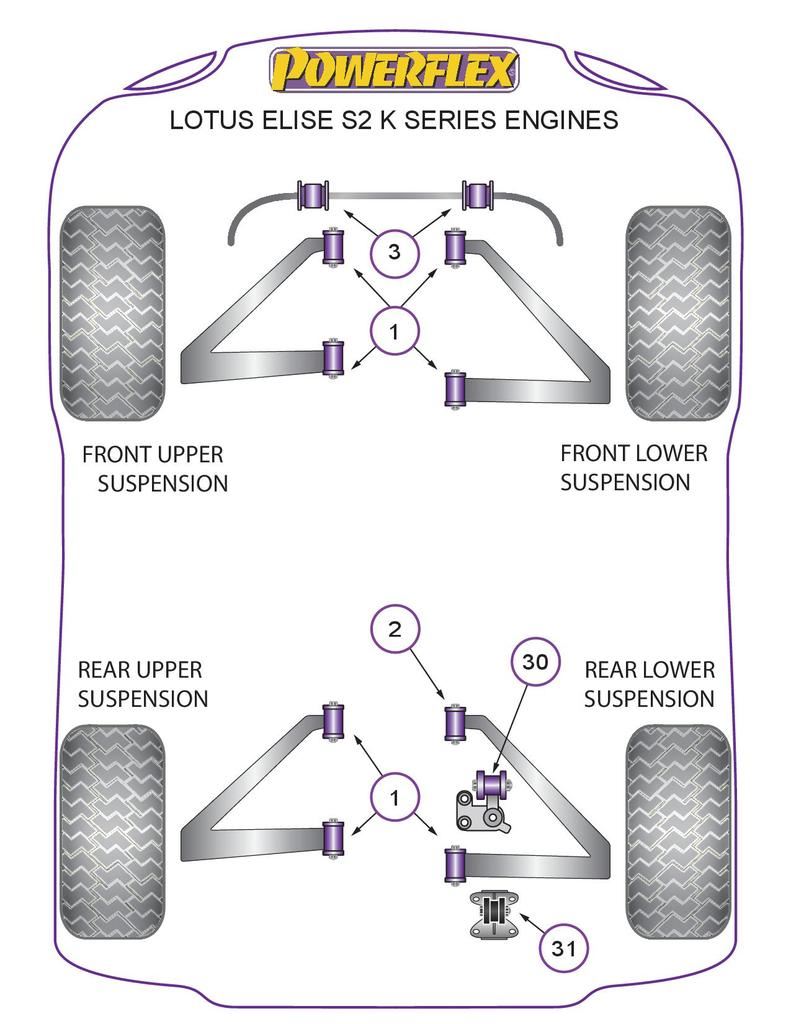 POWERFLEX

LOTUS ELISE S2 K SERIES ENGINES

3

1

FRONT UPPER SUSPENSION

FRONT LOWER SUSPENSION

2

30

REAR UPPER SUSPENSION

REAR LOWER SUSPENSION

1

31