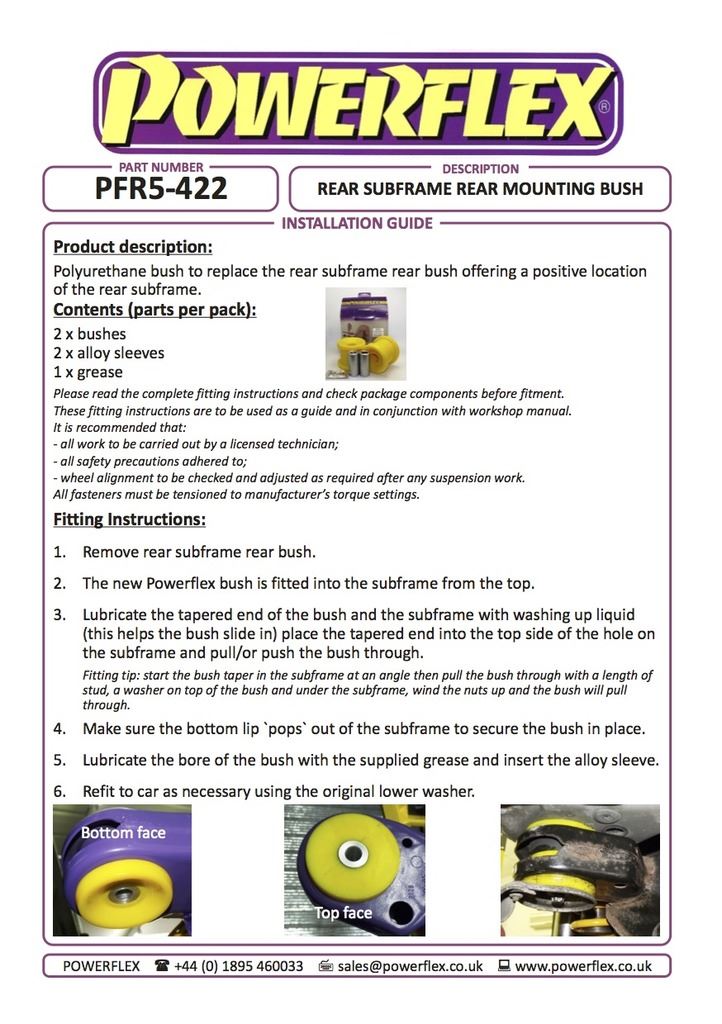 POWERFLEX®

PART NUMBER
PFR5-422

DESCRIPTION
REAR SUBFRAME REAR MOUNTING BUSH

INSTALLATION GUIDE

Product description:
Polyurethane bush to replace the rear subframe rear bush offering a positive location of the rear subframe.

Contents (parts per pack):
2 x bushes
2 x alloy sleeves
1 x grease

Please read the complete fitting instructions and check package components before fitment.
These fitting instructions are to be used as a guide and in conjunction with workshop manual.
It is recommended that:
- all work to be carried out by a licensed technician;
- all safety precautions adhered to;
- wheel alignment to be checked and adjusted as required after any suspension work.
All fasteners must be tensioned to manufacturer's torque settings.

Fitting Instructions:

1. Remove rear subframe rear bush.

2. The new Powerflex bush is fitted into the subframe from the top.

3. Lubricate the tapered end of the bush and the subframe with washing up liquid (this helps the bush slide in) place the tapered end into the top side of the hole on the subframe and pull/or push the bush through.

Fitting tip: start the bush taper in the subframe at an angle then pull the bush through with a length of stud, a washer on top of the bush and under the subframe, wind the nuts up and the bush will pull through.

4. Make sure the bottom lip `pops` out of the subframe to secure the bush in place.

5. Lubricate the bore of the bush with the supplied grease and insert the alloy sleeve.

6. Refit to car as necessary using the original lower washer.

Bottom face

Top face

POWERFLEX ☎ +44 (0) 1895 460033 sales@powerflex.co.uk www.powerflex.co.uk