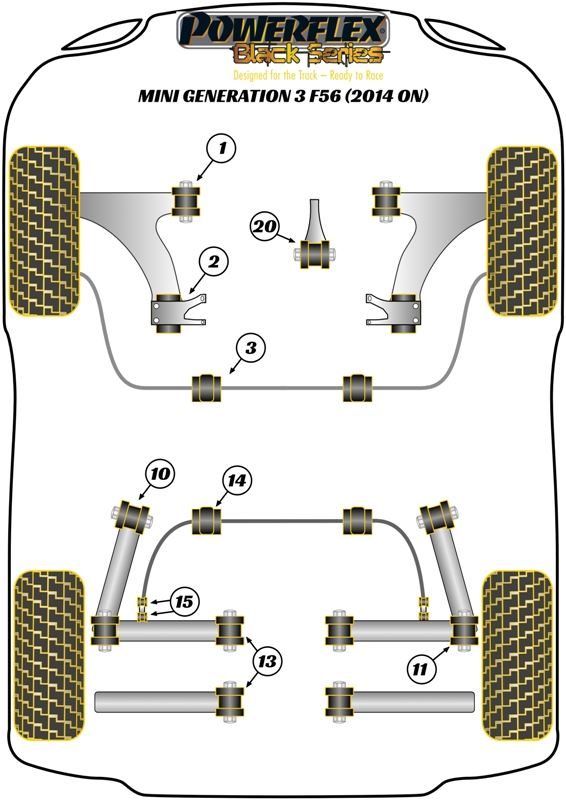 POWERFLEX
Black Series
Designed for the Track – Ready to Race
MINI GENERATION 3 F56 (2014 ON)

1
20
2
3
10
14
15
13
11